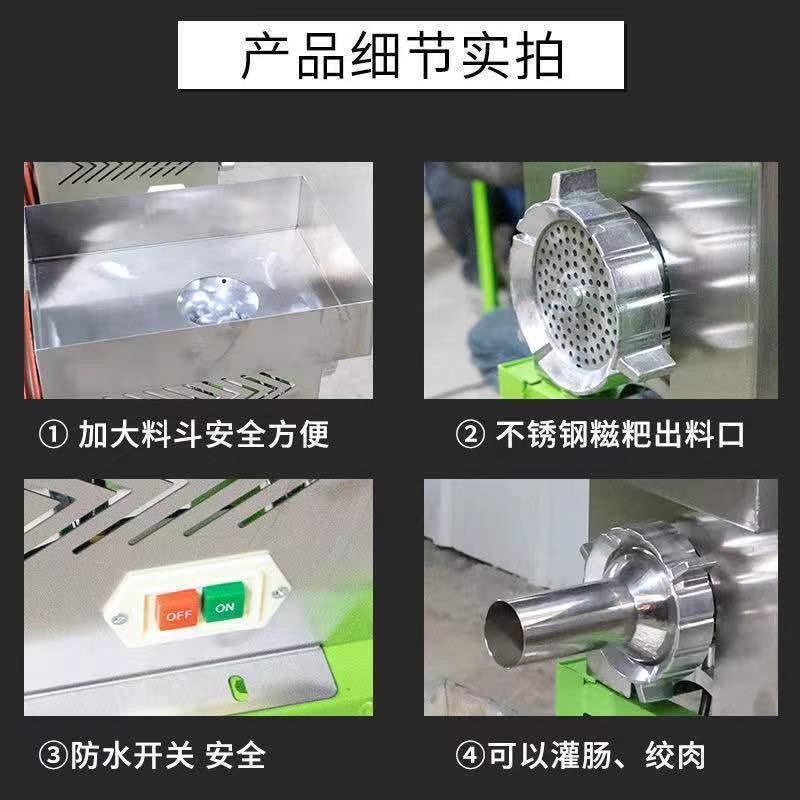 产品细节实拍

① 加大料斗安全方便

② 不锈钢糍粑出料口

OFF ON

③防水开关 安全

④可以灌肠、绞肉