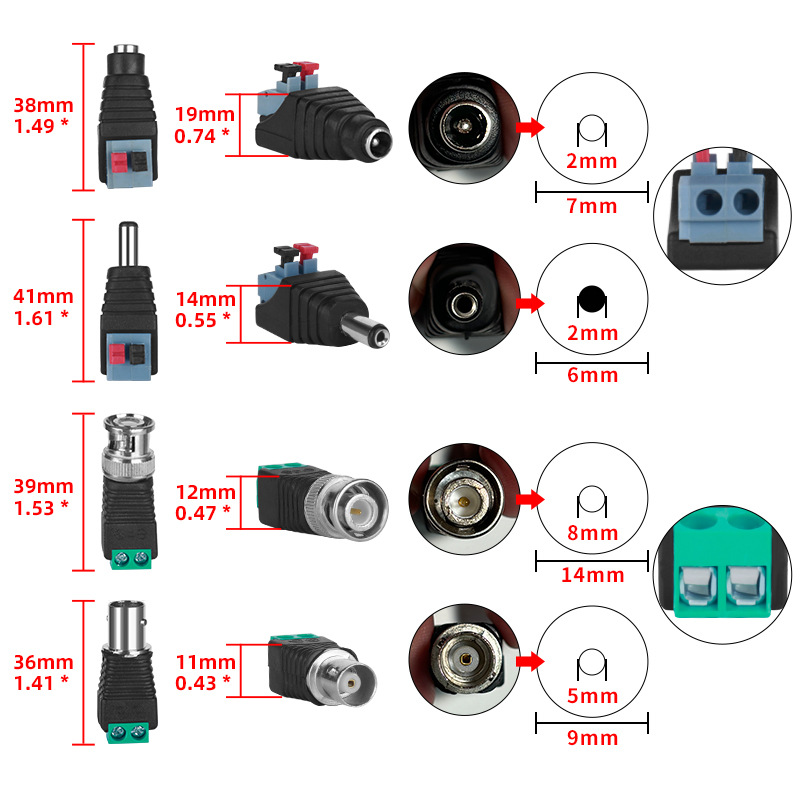 38mm
1.49 *

19mm
0.74 *

2mm

7mm

41mm
1.61 *

14mm
0.55 *

2mm

6mm

39mm
1.53 *

12mm
0.47 *

8mm

14mm

36mm
1.41 *

11mm
0.43 *

5mm

9mm