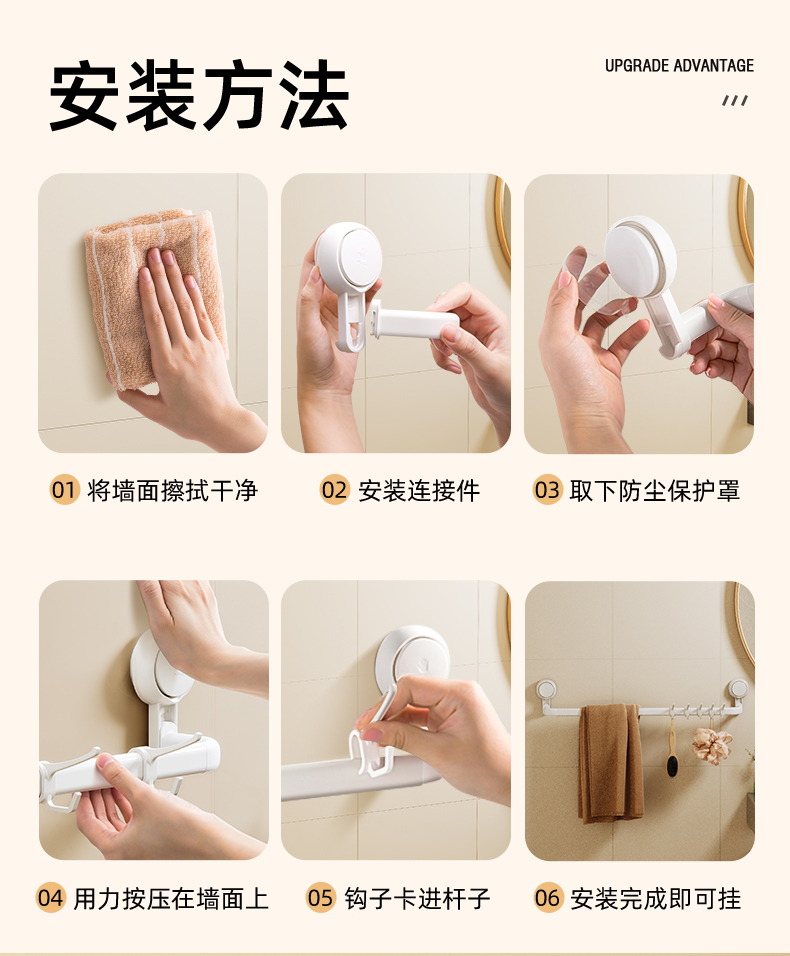 安装方法

UPGRADE ADVANTAGE

01 将墙面擦拭干净

02 安装连接件

03 取下防尘保护罩

04 用力按压在墙面上

05 钩子卡进杆子

06 安装完成即可挂