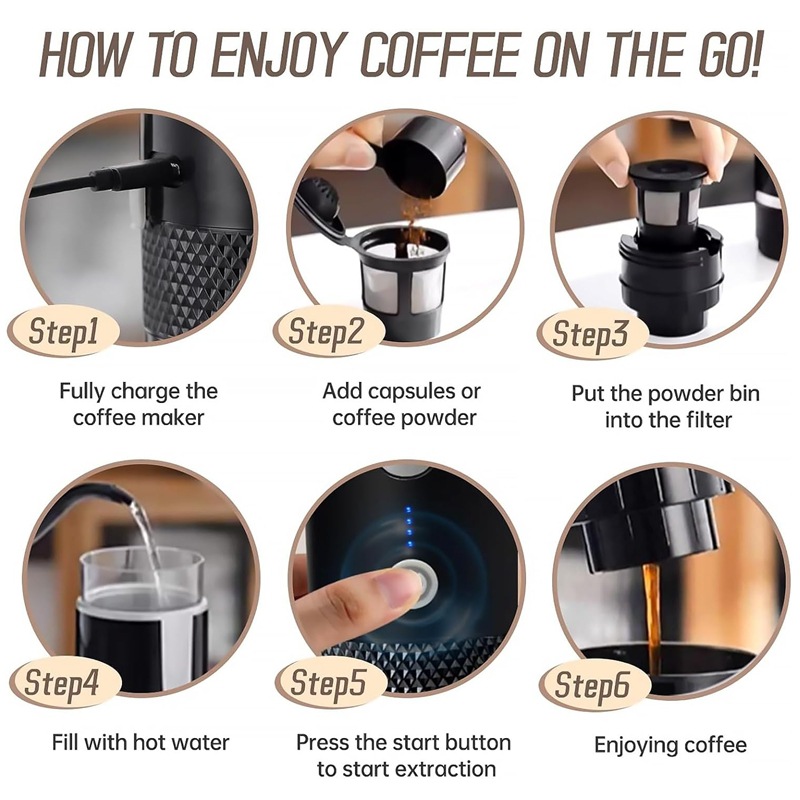 HOW TO ENJOY COFFEE ON THE GO!

Step1

Fully charge the coffee maker

Step2

Add capsules or coffee powder

Step3

Put the powder bin into the filter

Step4

Fill with hot water

Step5

Press the start button to start extraction

Step6

Enjoying coffee