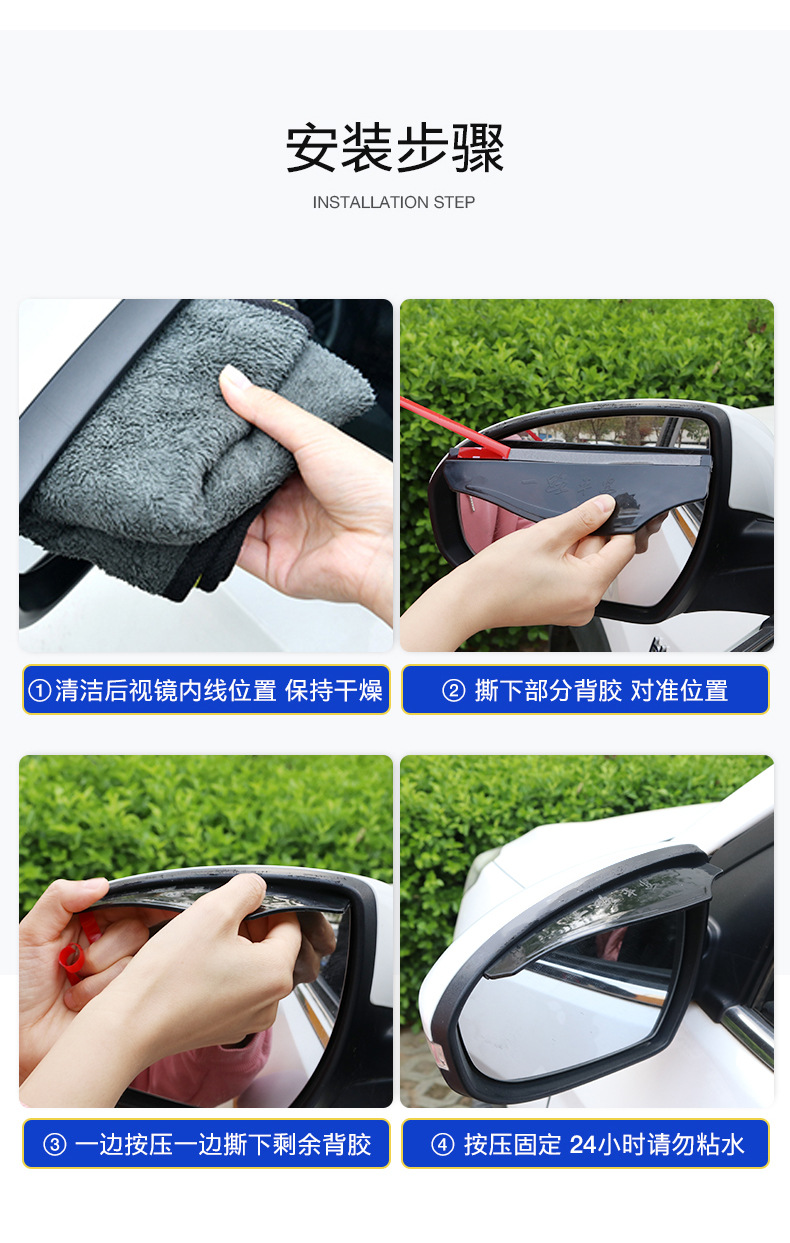 安装步骤

INSTALLATION STEP

①清洁后视镜内线位置 保持干燥

② 撕下部分背胶 对准位置

③ 一边按压一边撕下剩余背胶

④ 按压固定 24小时请勿粘水