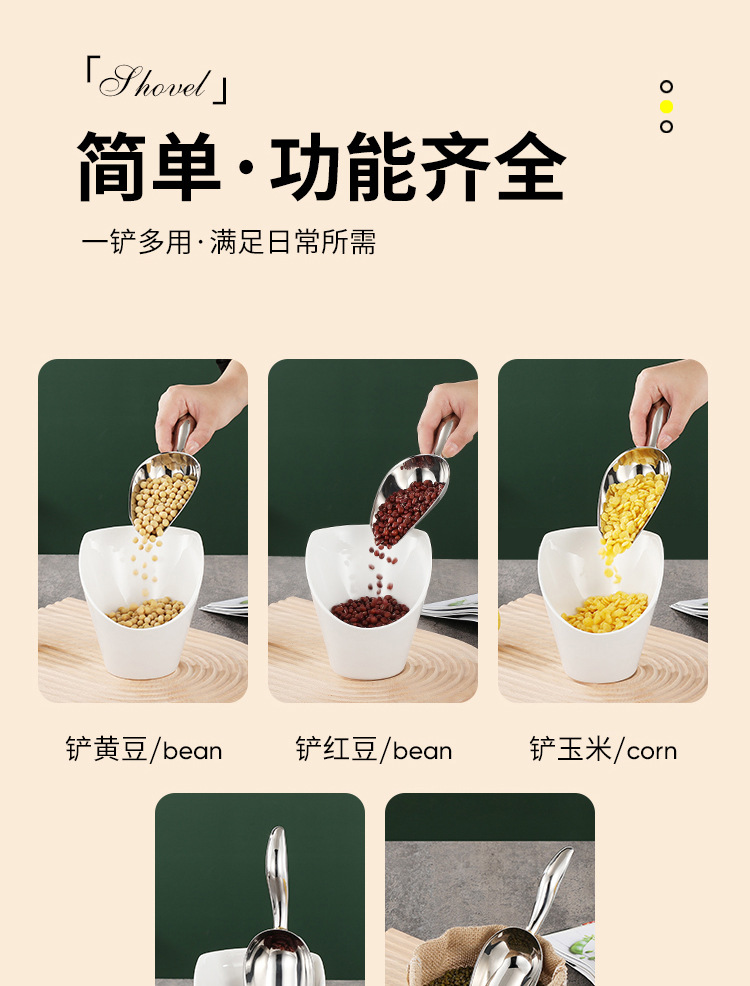 「Shovel」

简单·功能齐全

一铲多用·满足日常所需

铲黄豆/bean

铲红豆/bean

铲玉米/corn