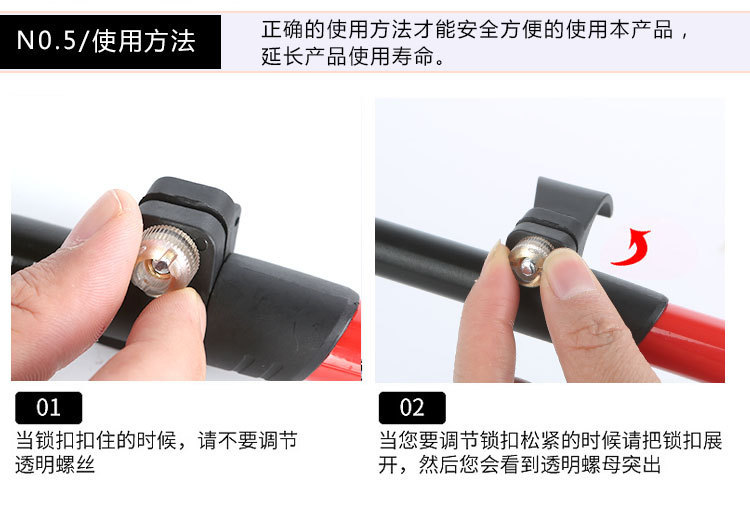 N0.5/使用方法

正确的使用方法才能安全方便的使用本产品，延长产品使用寿命。

01

当锁扣扣住的时候，请不要调节透明螺丝

02

当您要调节锁扣松紧的时候请把锁扣展开，然后您会看到透明螺母突出