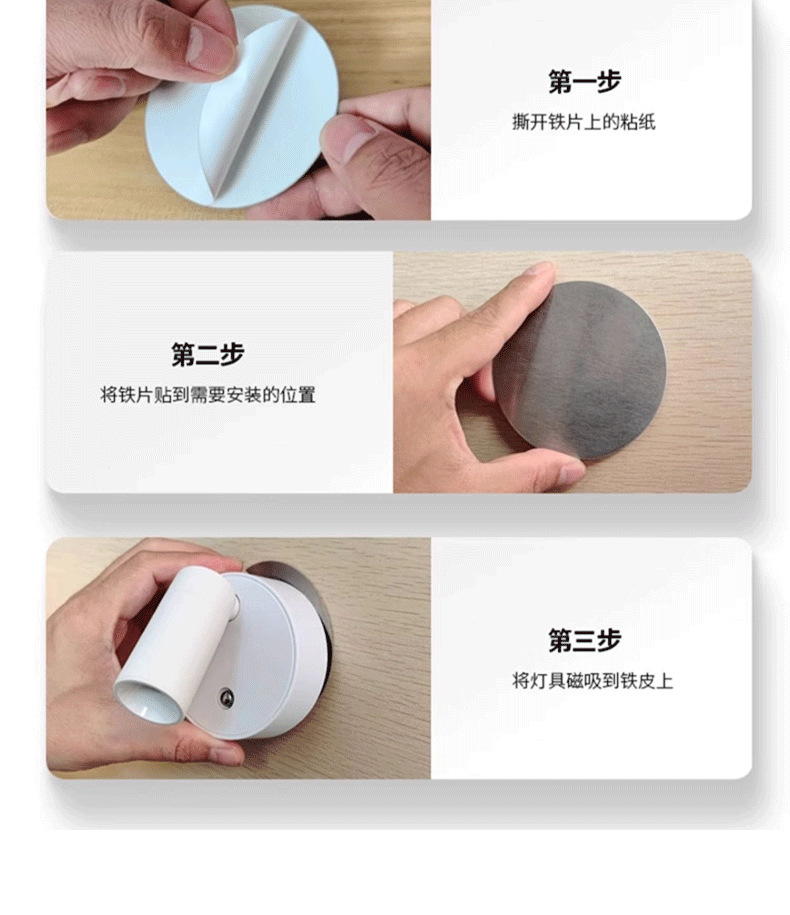 第一步

撕开铁片上的粘纸

第二步

将铁片贴到需要安装的位置

第三步

将灯具磁吸到铁皮上