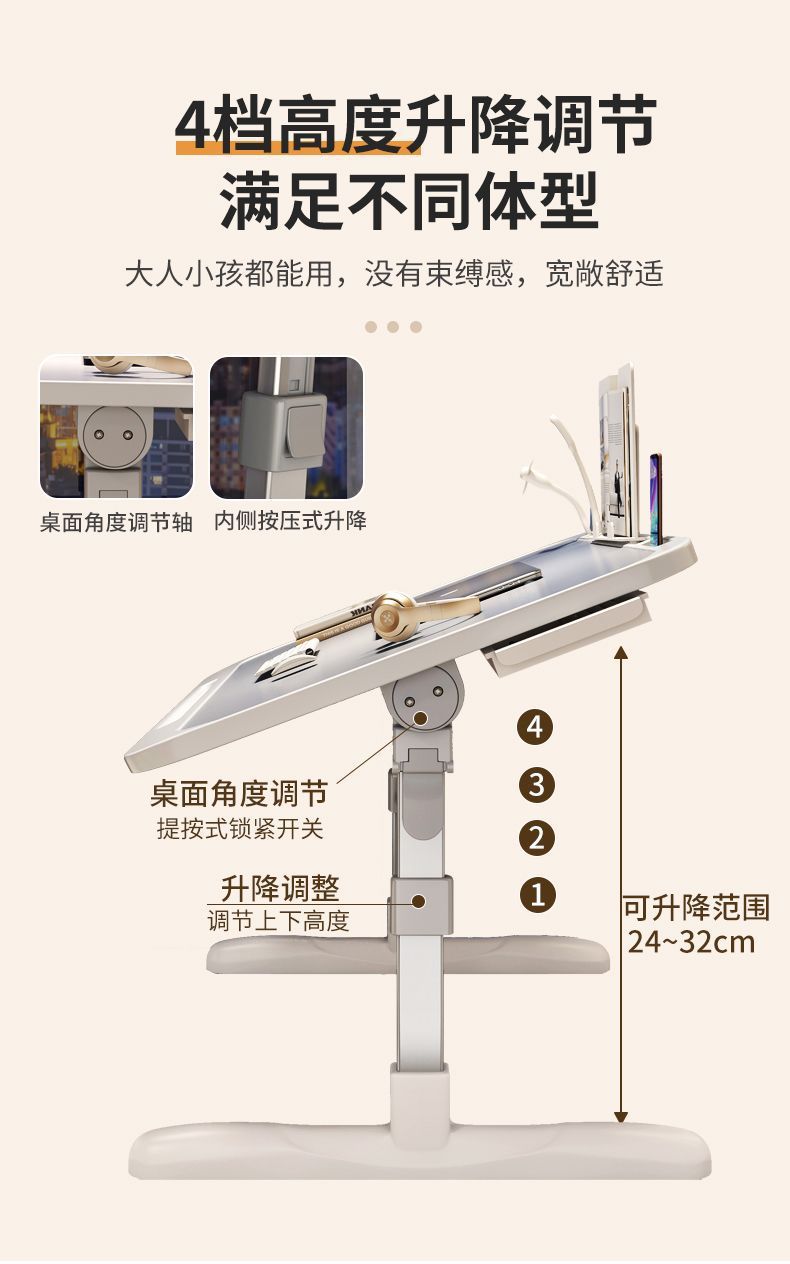 4档高度升降调节
满足不同体型

大人小孩都能用，没有束缚感，宽敞舒适

桌面角度调节轴

内侧按压式升降

4
3
2
1

桌面角度调节
提按式锁紧开关

升降调整
调节上下高度

可升降范围
24~32cm