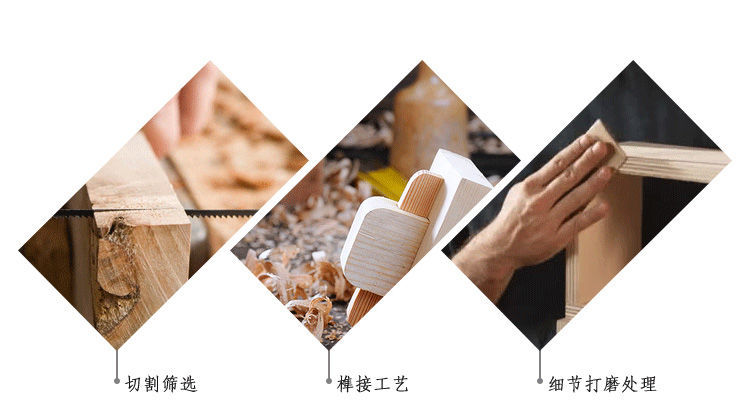 切割筛选

榫接工艺

细节打磨处理