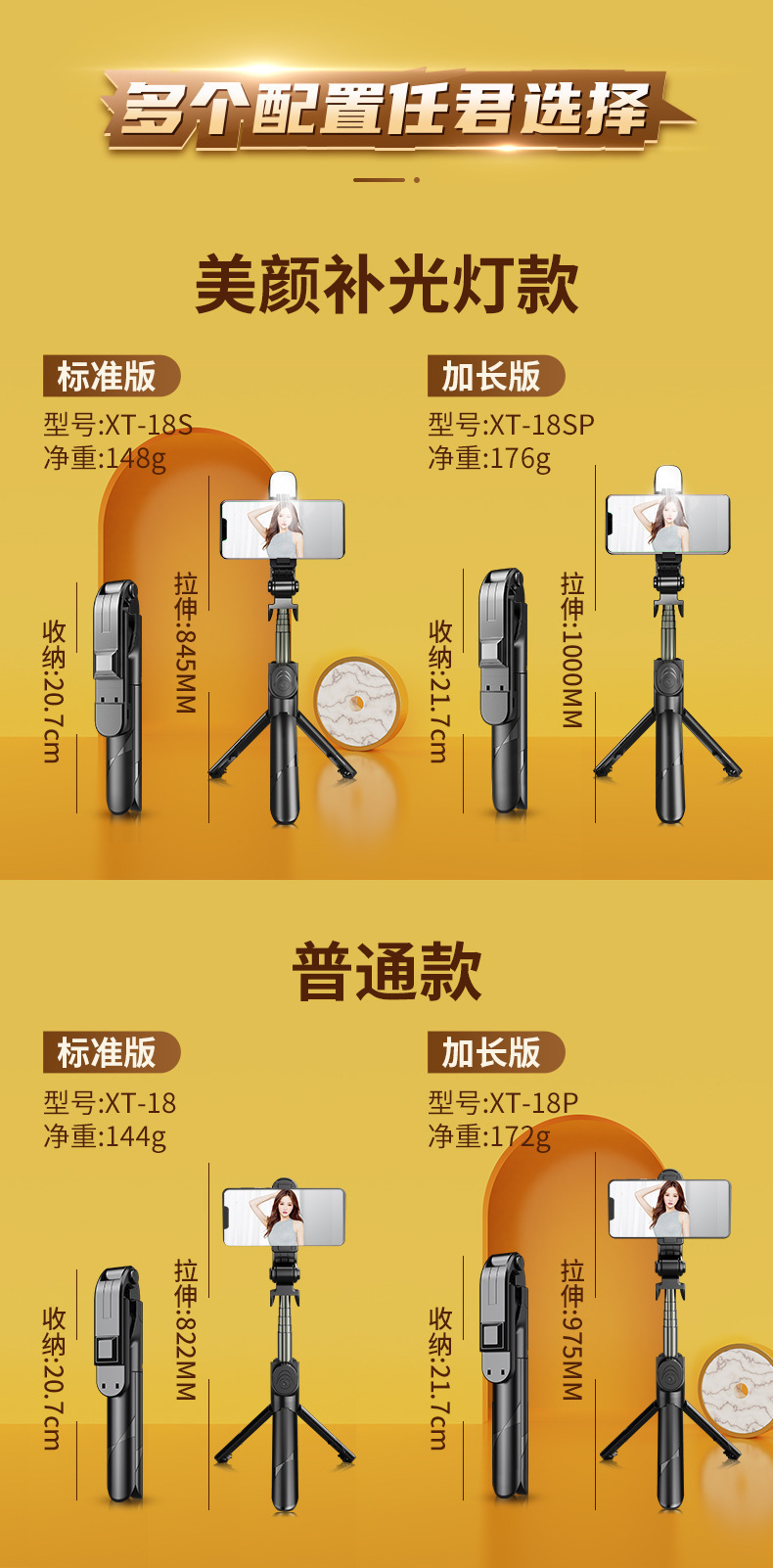 多个配置任君选择

美颜补光灯款

标准版
型号:XT-18S
净重:148g
收纳:20.7cm
拉伸:845MM

加长版
型号:XT-18SP
净重:176g
收纳:21.7cm
拉伸:1000MM

普通款

标准版
型号:XT-18
净重:144g
收纳:20.7cm
拉伸:822MM

加长版
型号:XT-18P
净重:172g
收纳:21.7cm
拉伸:975MM