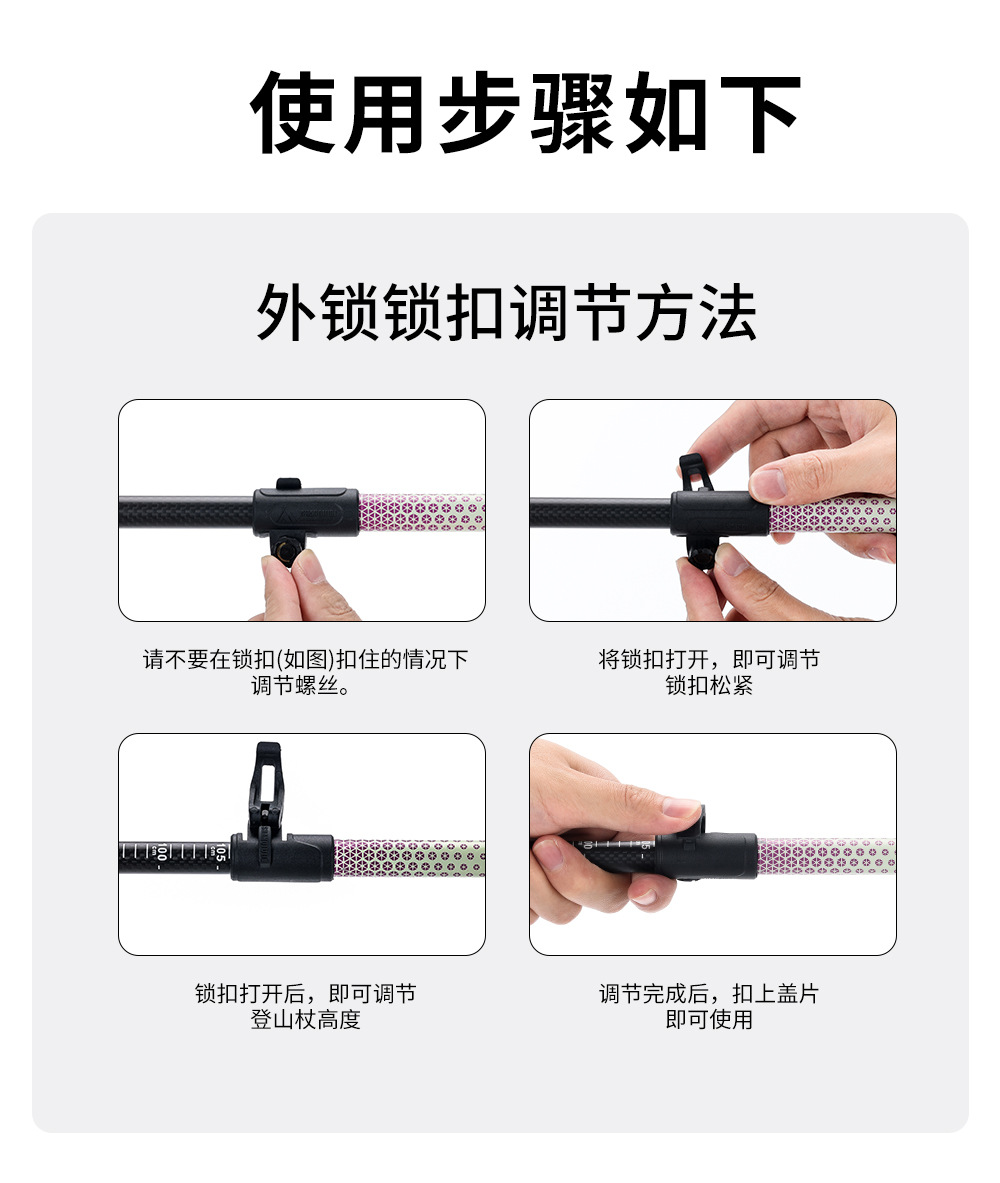 使用步骤如下

外锁锁扣调节方法

请不要在锁扣(如图)扣住的情况下调节螺丝。

将锁扣打开，即可调节锁扣松紧

100 105

锁扣打开后，即可调节登山杖高度

调节完成后，扣上盖片即可使用