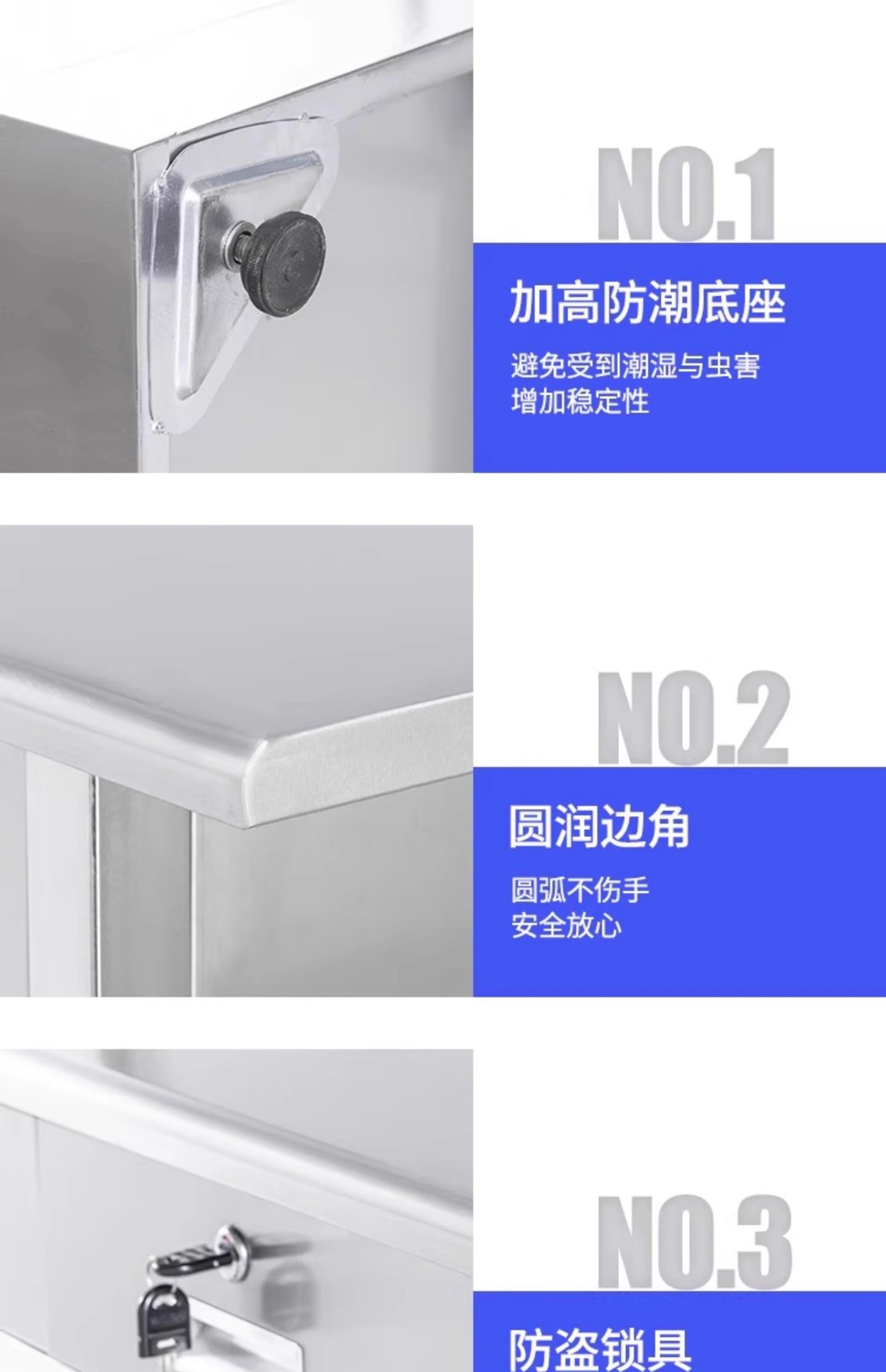 NO.1

加高防潮底座

避免受到潮湿与虫害
增加稳定性

NO.2

圆润边角

圆弧不伤手
安全放心

NO.3

防盗锁具