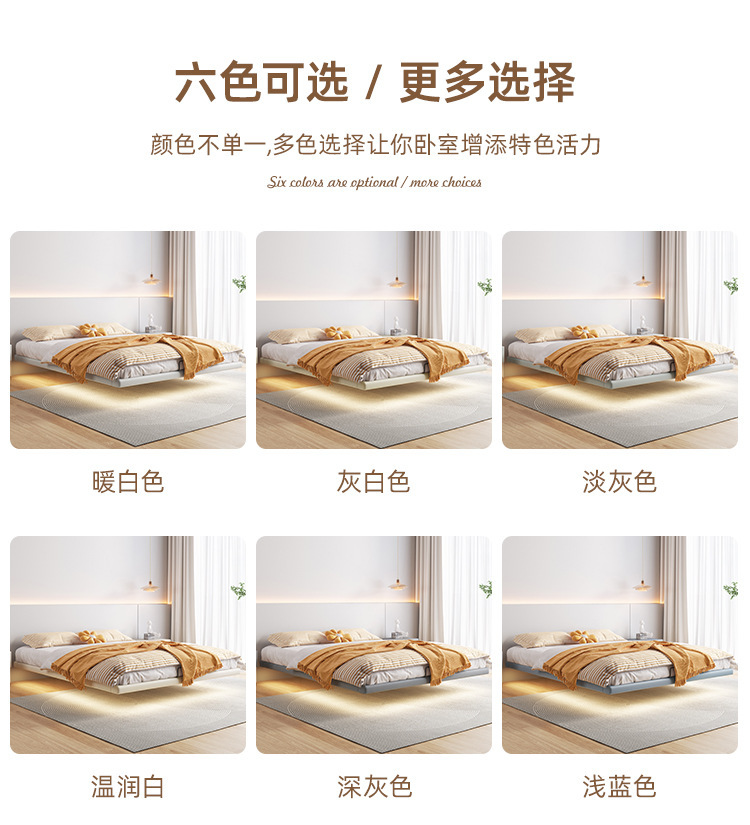 六色可选 / 更多选择

颜色不单一,多色选择让你卧室增添特色活力

Six colors are optional / more choices

暖白色

灰白色

淡灰色

温润白

深灰色

浅蓝色