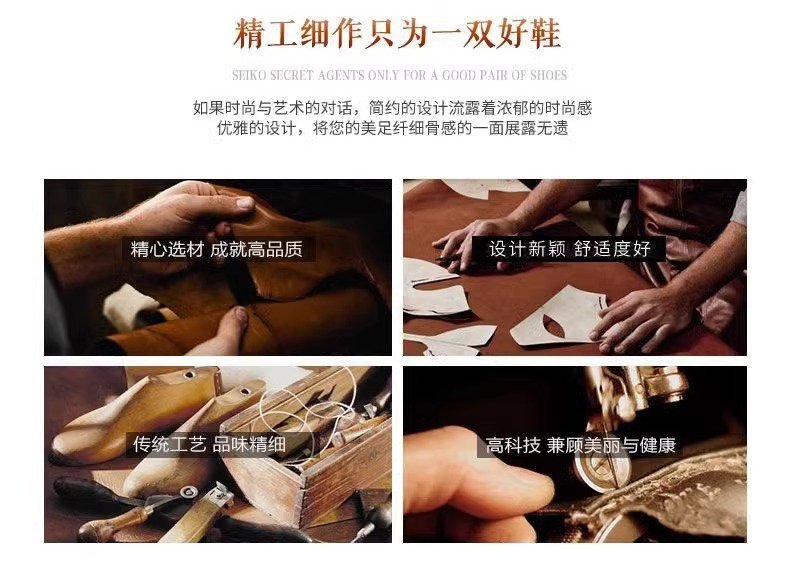 精工细作只为一双好鞋

SEIKO SECRET AGENTS ONLY FOR A GOOD PAIR OF SHOES

如果时尚与艺术的对话，简约的设计流露着浓郁的时尚感
优雅的设计，将您的美足纤细骨感的一面展露无遗

精心选材 成就高品质

设计新颖 舒适度好

传统工艺 品味精细

高科技 兼顾美丽与健康