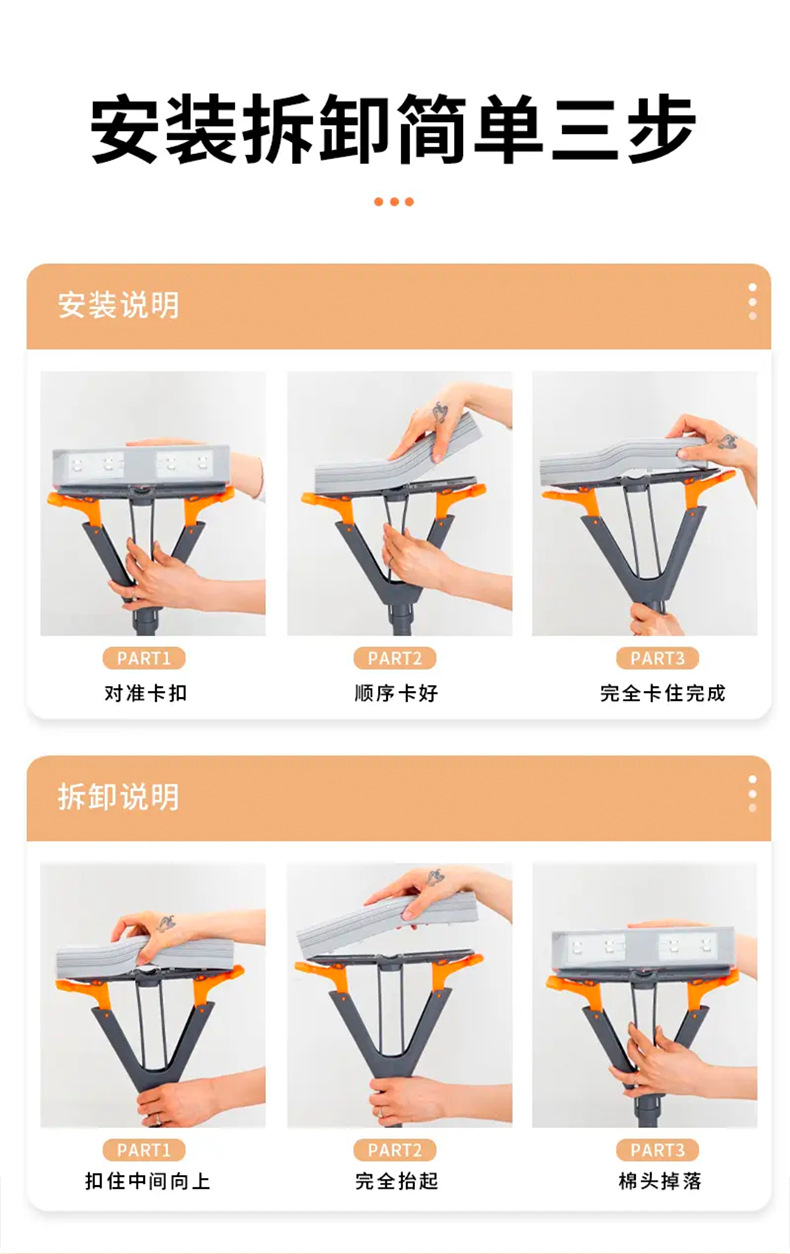 安装拆卸简单三步

安装说明

PART1
对准卡扣

PART2
顺序卡好

PART3
完全卡住完成

拆卸说明

PART1
扣住中间向上

PART2
完全抬起

PART3
棉头掉落