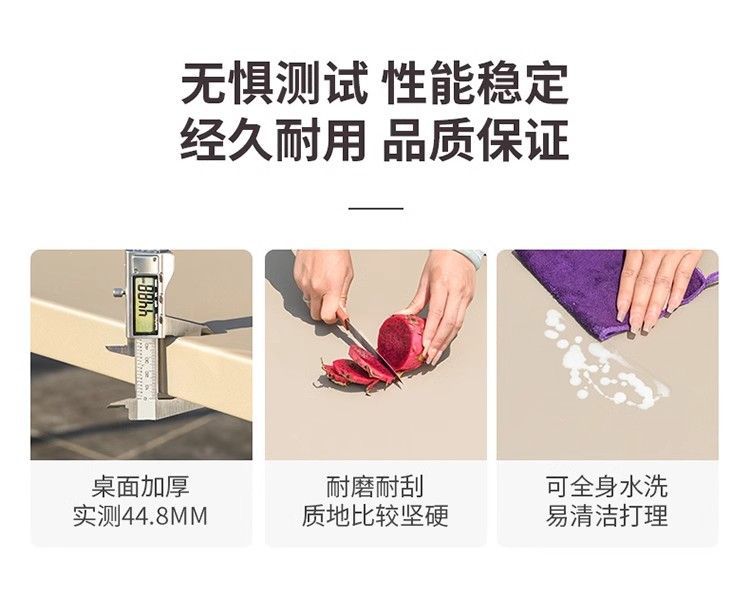 无惧测试 性能稳定
经久耐用 品质保证

44.80

桌面加厚
实测44.8MM

耐磨耐刮
质地比较坚硬

可全身水洗
易清洁打理