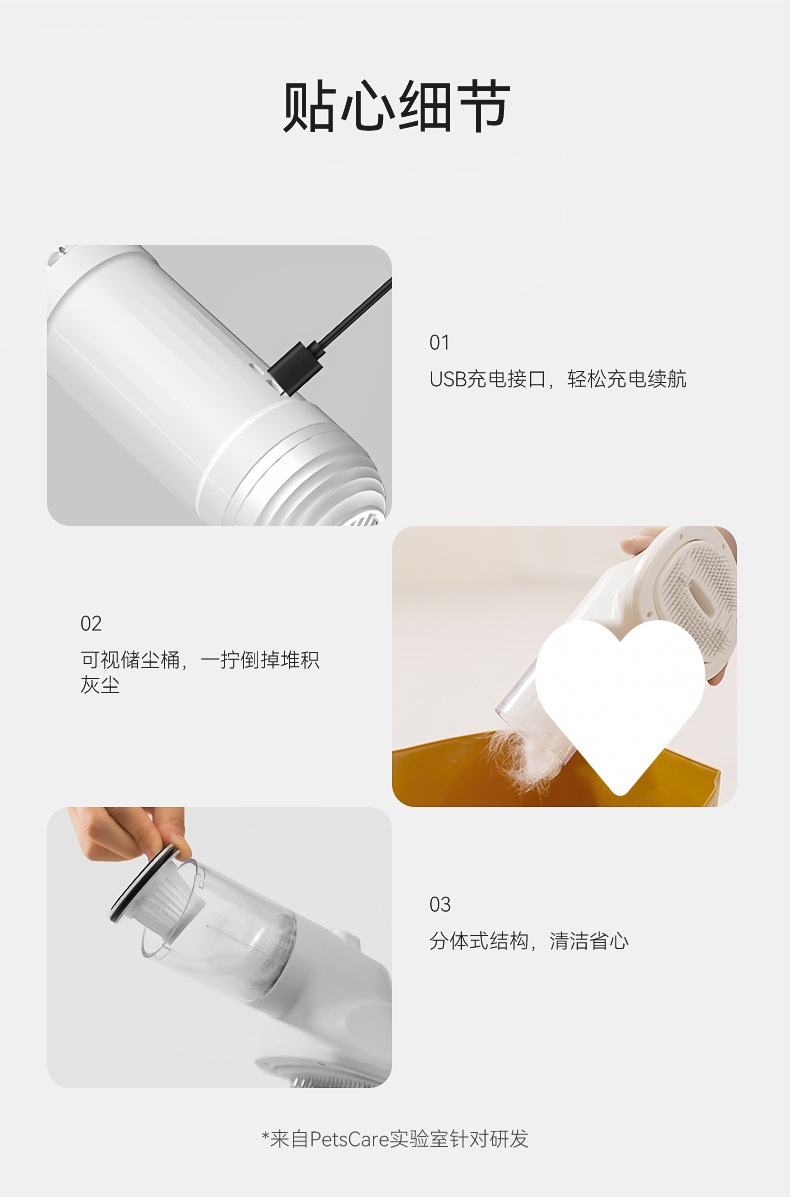 贴心细节

01
USB充电接口，轻松充电续航

02
可视储尘桶，一拧倒掉堆积灰尘

03
分体式结构，清洁省心

*来自PetsCare实验室针对研发