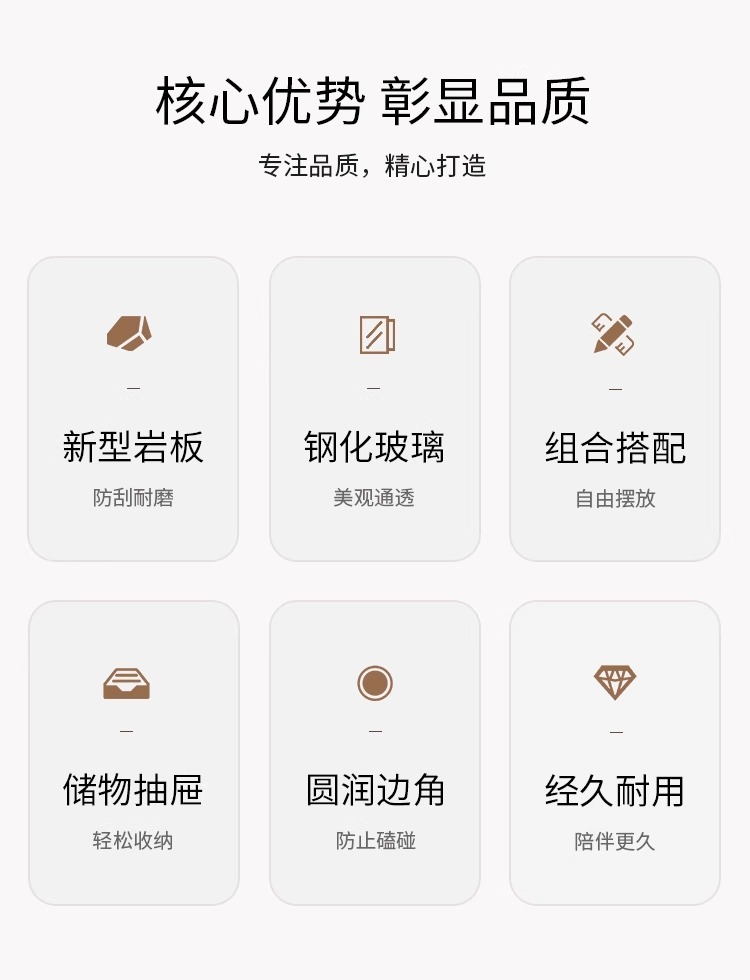 核心优势 彰显品质

专注品质，精心打造

-
新型岩板
防刮耐磨

-
钢化玻璃
美观通透

-
组合搭配
自由摆放

-
储物抽屉
轻松收纳

-
圆润边角
防止磕碰

-
经久耐用
陪伴更久