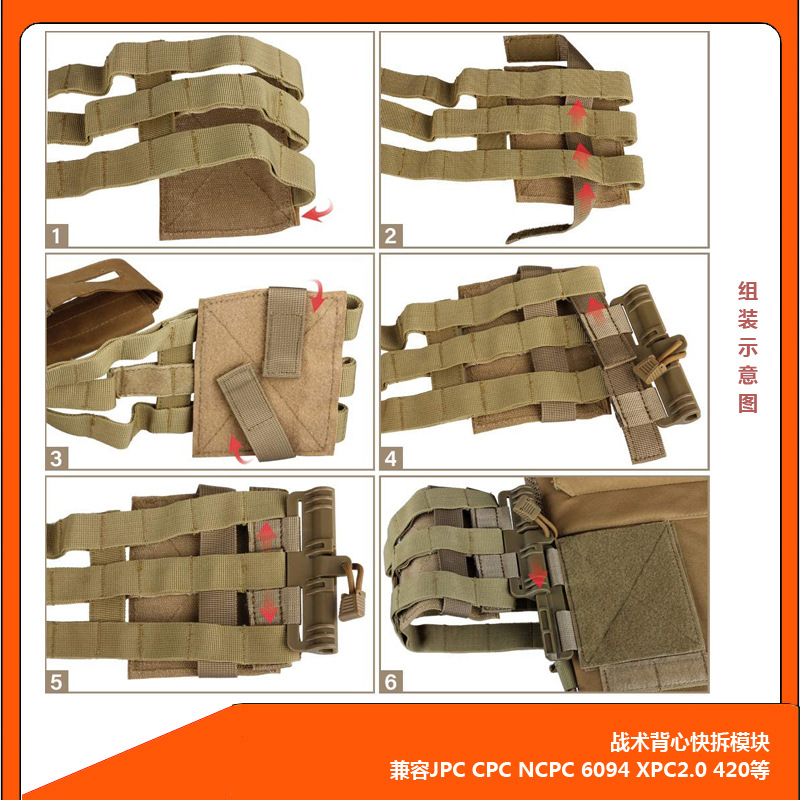 1

2

3

4

5

6

组装示意图

战术背心快拆模块
兼容JPC CPC NCPC 6094 XPC2.0 420等