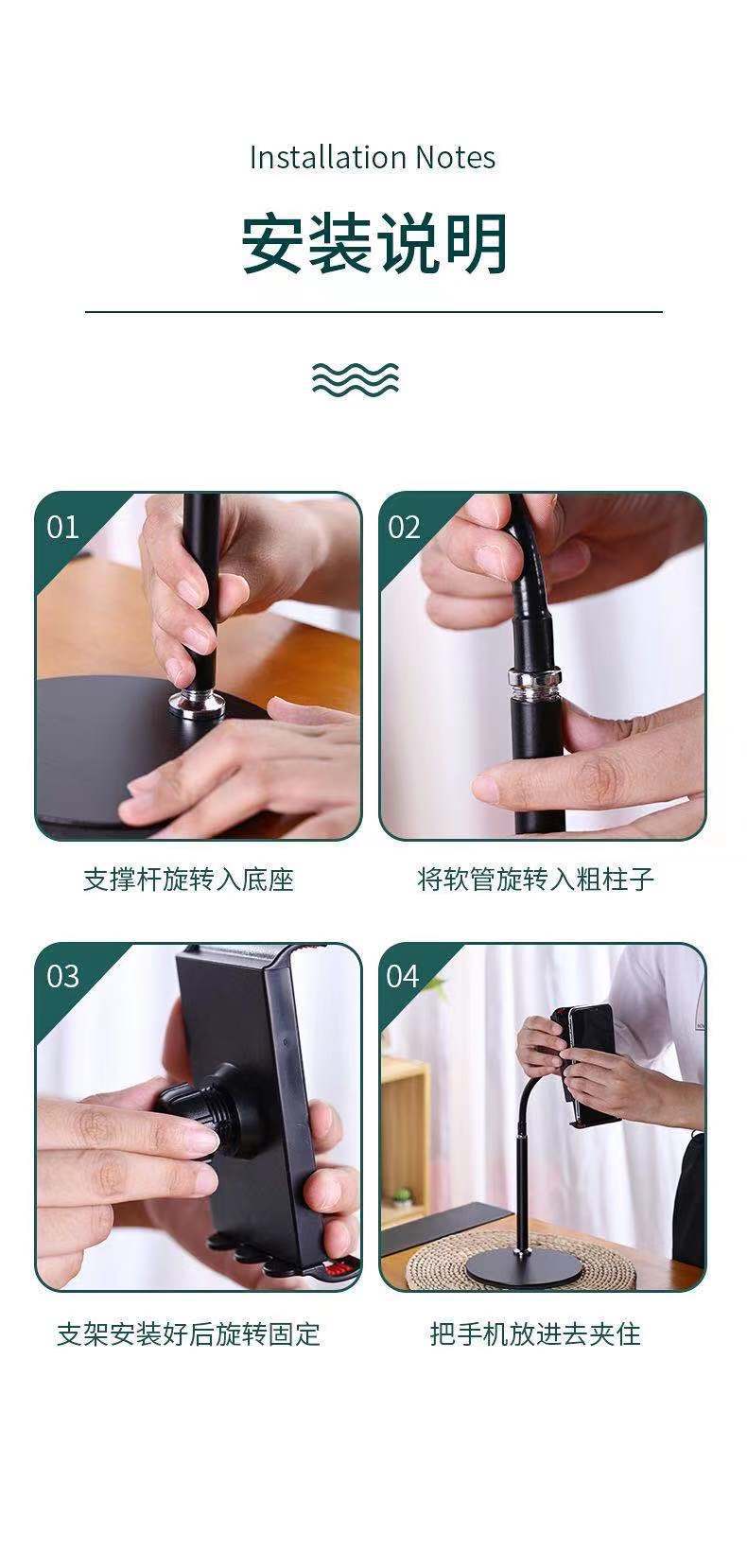 Installation Notes

安装说明

01

支撑杆旋转入底座

02

将软管旋转入粗柱子

03

支架安装好后旋转固定

04

把手机放进去夹住