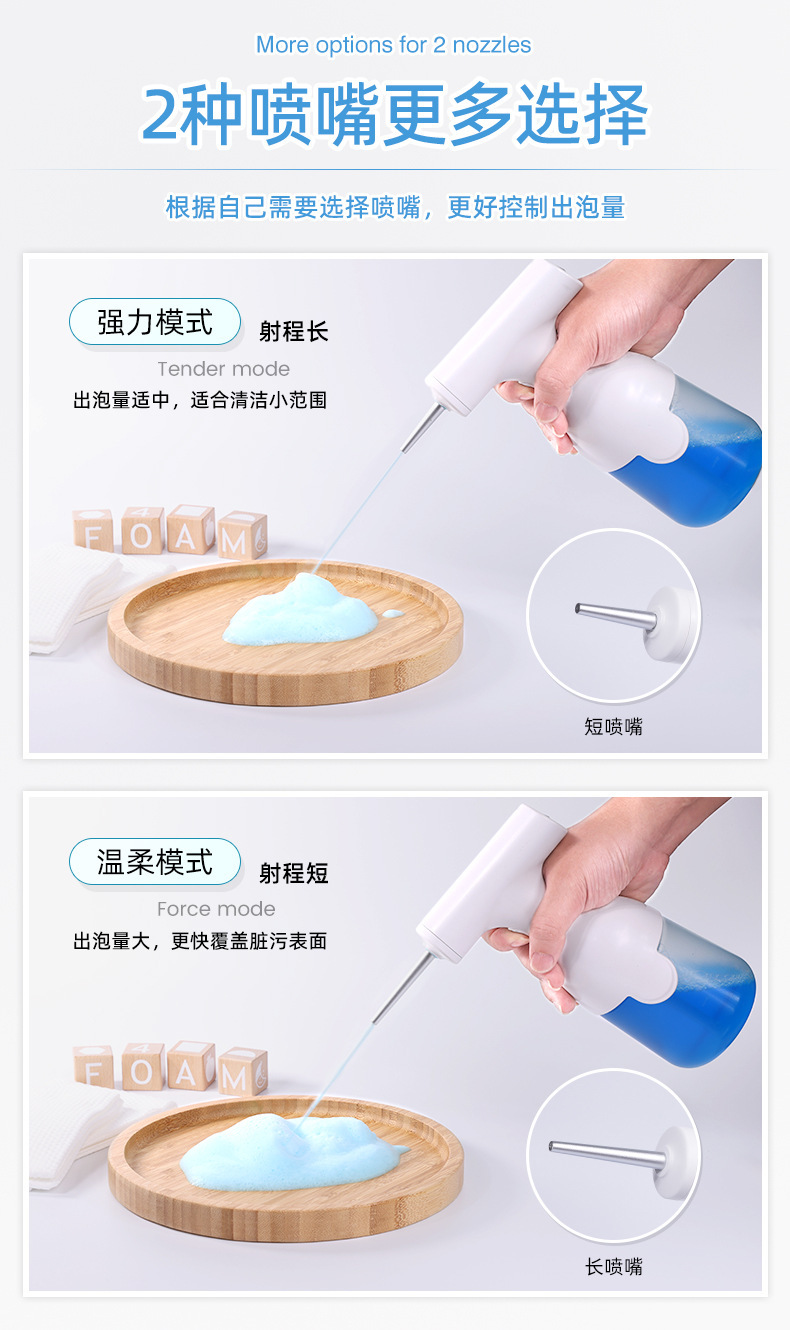 More options for 2 nozzles

2种喷嘴更多选择

根据自己需要选择喷嘴，更好控制出泡量

强力模式

射程长

Tender mode

出泡量适中，适合清洁小范围

FOAM

短喷嘴

温柔模式

射程短

Force mode

出泡量大，更快覆盖脏污表面

FOAM

长喷嘴