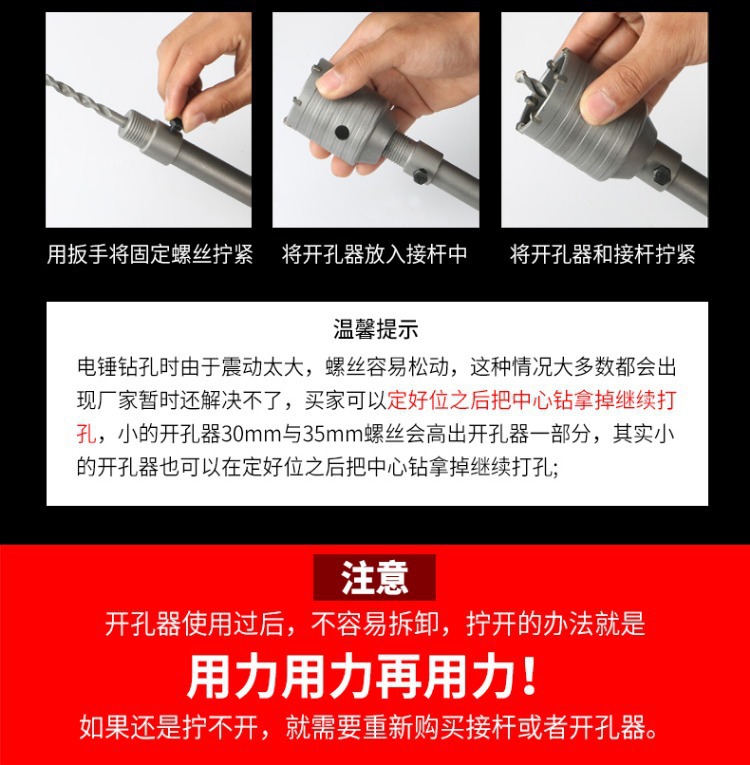 用扳手将固定螺丝拧紧

将开孔器放入接杆中

将开孔器和接杆拧紧

温馨提示

电锤钻孔时由于震动太大，螺丝容易松动，这种情况大多数都会出现厂家暂时还解决不了，买家可以定好位之后把中心钻拿掉继续打孔，小的开孔器30mm与35mm螺丝会高出开孔器一部分，其实小的开孔器也可以在定好位之后把中心钻拿掉继续打孔;

注意

开孔器使用过后，不容易拆卸，拧开的办法就是

用力用力再用力！

如果还是拧不开，就需要重新购买接杆或者开孔器。