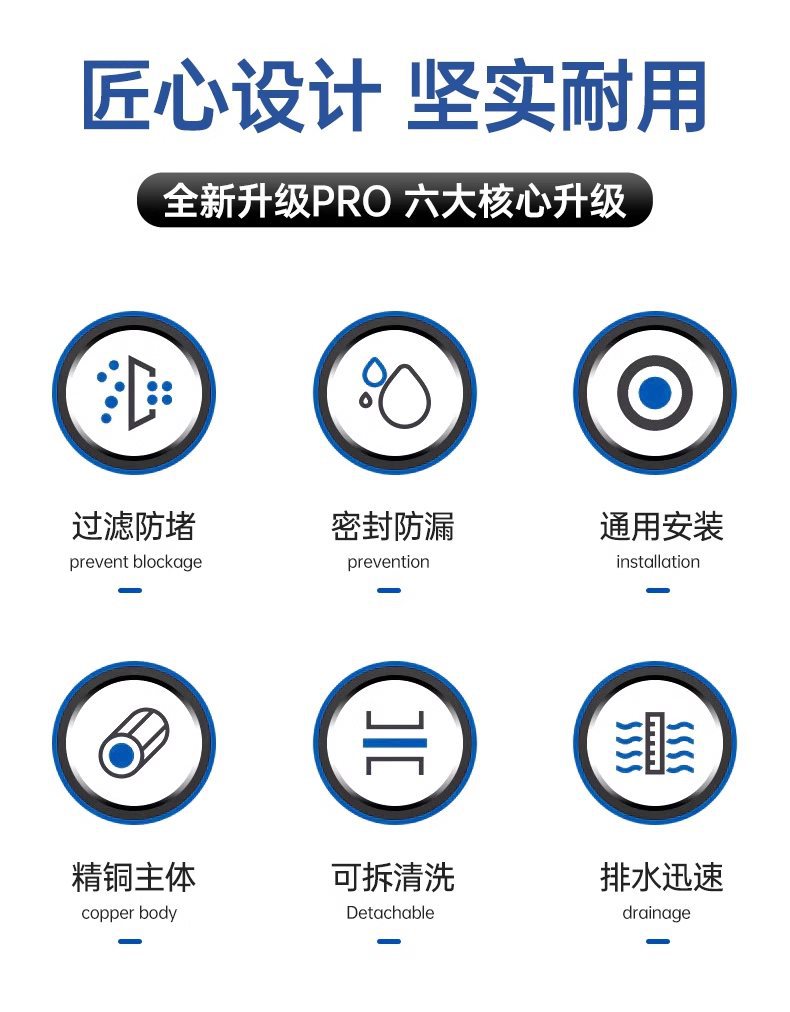 匠心设计 坚实耐用

全新升级PRO 六大核心升级

过滤防堵
prevent blockage

密封防漏
prevention

通用安装
installation

精铜主体
copper body

可拆清洗
Detachable

排水迅速
drainage