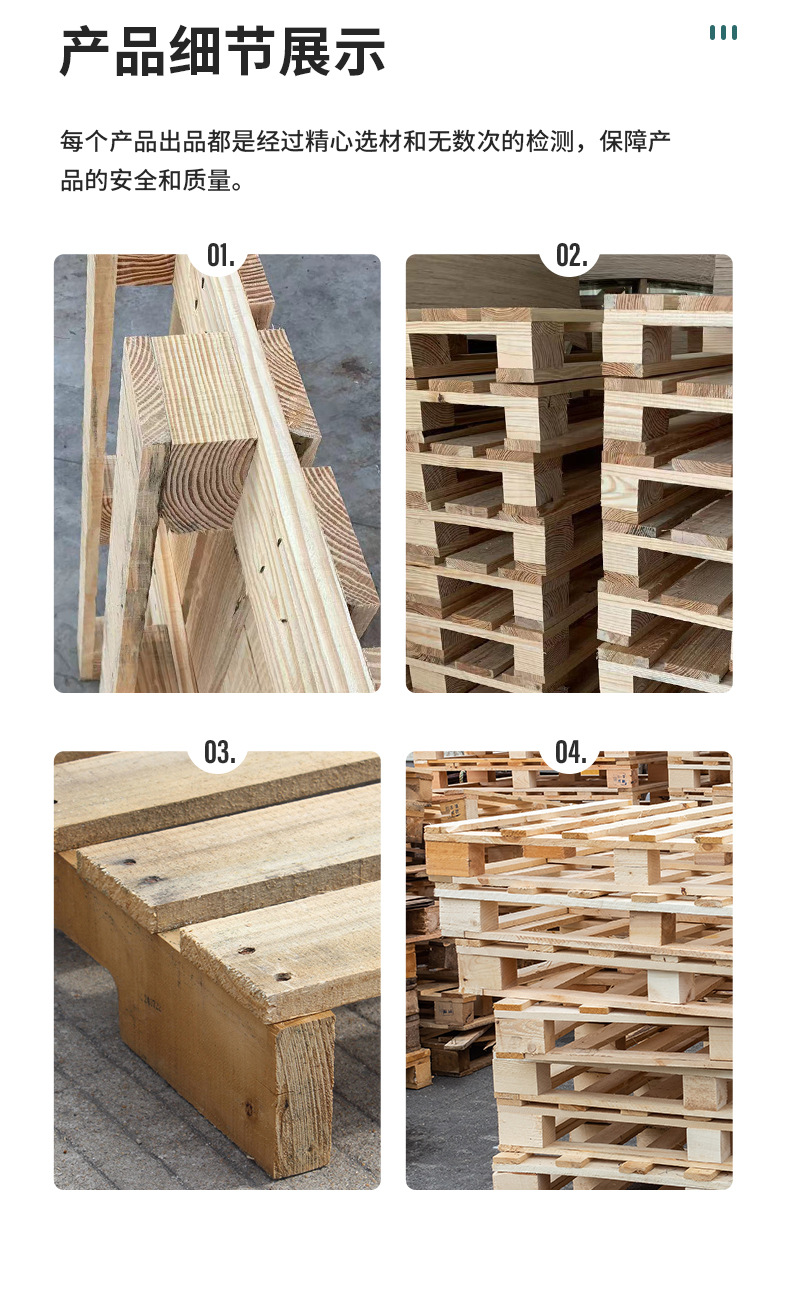 产品细节展示

每个产品出品都是经过精心选材和无数次的检测，保障产品的安全和质量。

01.

02.

03.

04.