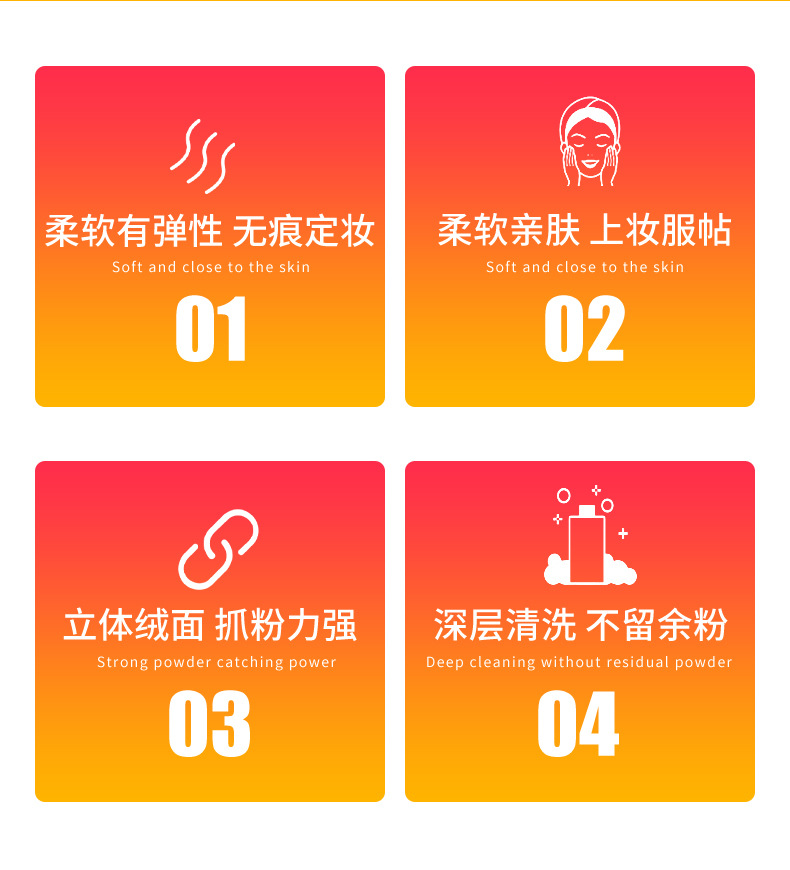 柔软有弹性 无痕定妆

Soft and close to the skin

01

柔软亲肤 上妆服帖

Soft and close to the skin

02

立体绒面 抓粉力强

Strong powder catching power

03

深层清洗 不留余粉

Deep cleaning without residual powder

04