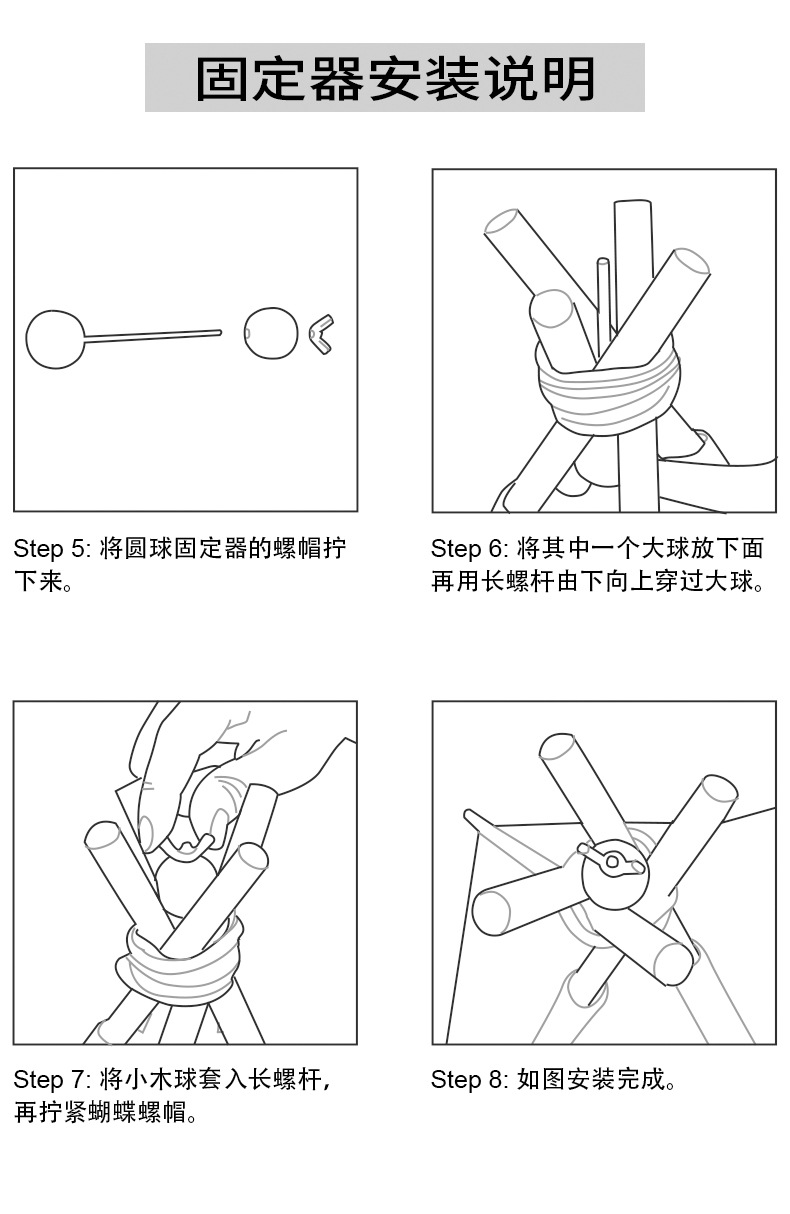 固定器安装说明

Step 5: 将圆球固定器的螺帽拧下来。

Step 6: 将其中一个大球放下面再用长螺杆由下向上穿过大球。

Step 7: 将小木球套入长螺杆，再拧紧蝴蝶螺帽。

Step 8: 如图安装完成。