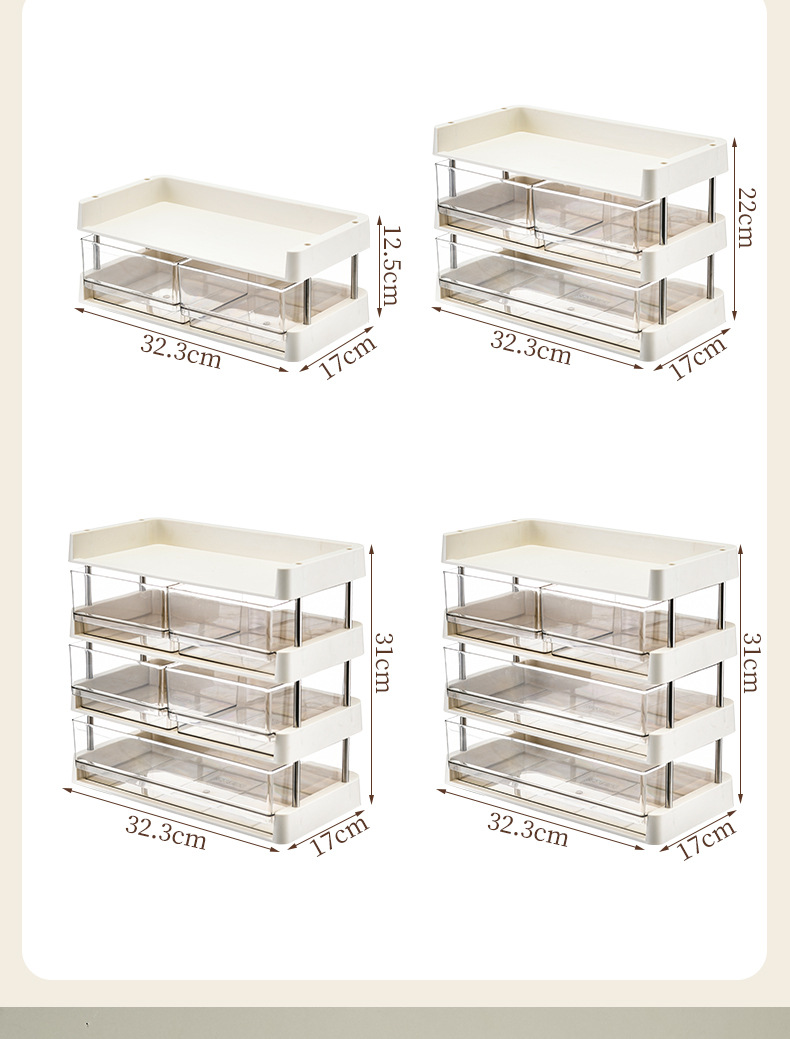 12.5cm
32.3cm
17cm

22cm
32.3cm
17cm

31cm
32.3cm
17cm

31cm
32.3cm
17cm