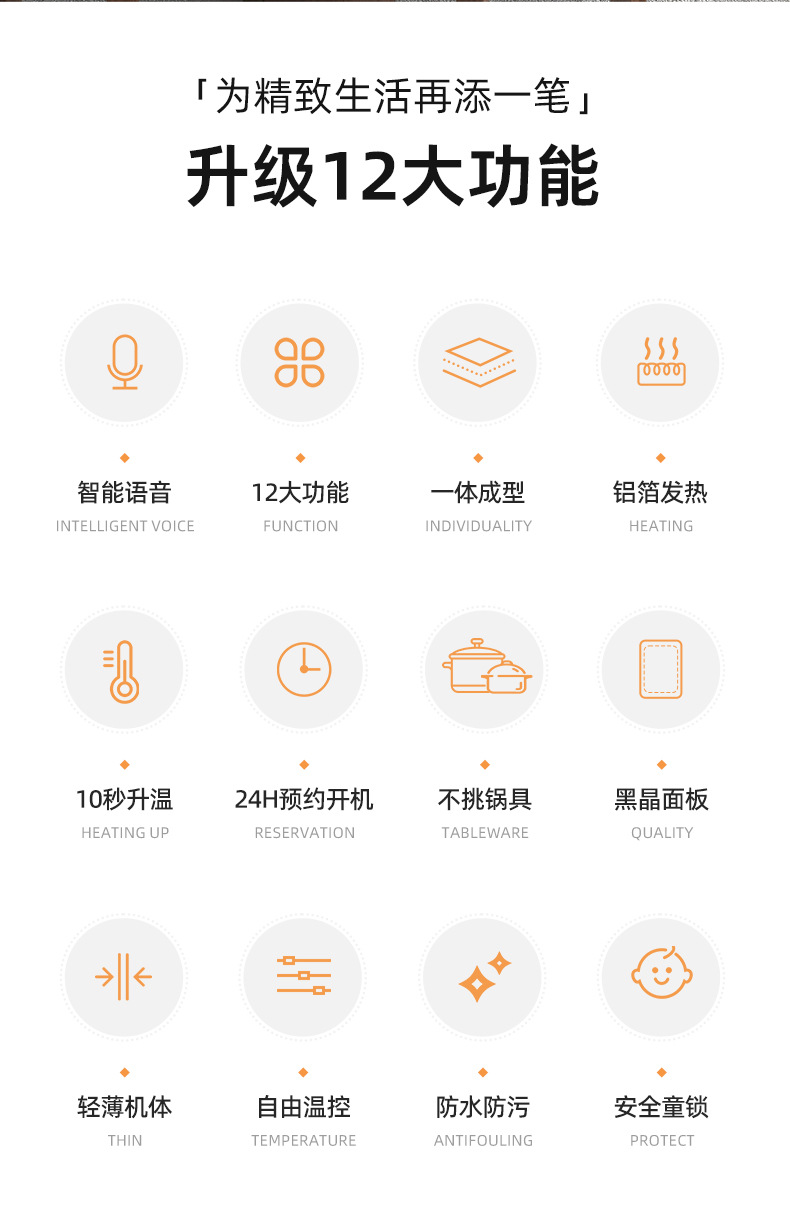 「为精致生活再添一笔」

升级12大功能

智能语音
INTELLIGENT VOICE

12大功能
FUNCTION

一体成型
INDIVIDUALITY

铝箔发热
HEATING

10秒升温
HEATING UP

24H预约开机
RESERVATION

不挑锅具
TABLEWARE

黑晶面板
QUALITY

轻薄机体
THIN

自由温控
TEMPERATURE

防水防污
ANTIFOULING

安全童锁
PROTECT