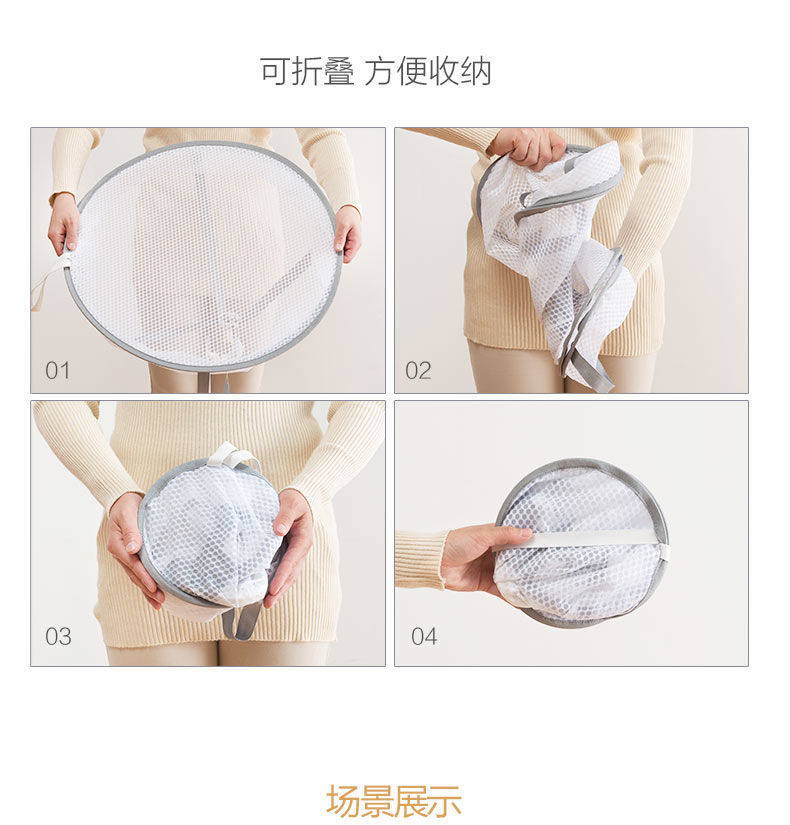 可折叠 方便收纳

01

02

03

04

场景展示