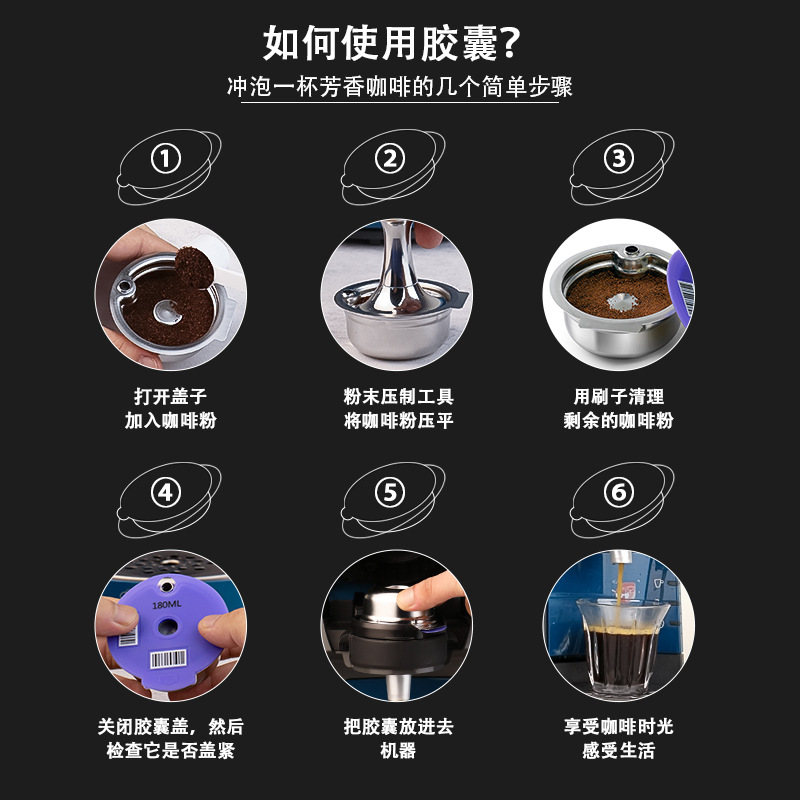 如何使用胶囊?

冲泡一杯芳香咖啡的几个简单步骤

①

打开盖子
加入咖啡粉

②

粉末压制工具
将咖啡粉压平

③

用刷子清理
剩余的咖啡粉

④

180ML

关闭胶囊盖，然后
检查它是否盖紧

⑤

把胶囊放进去
机器

⑥

享受咖啡时光
感受生活