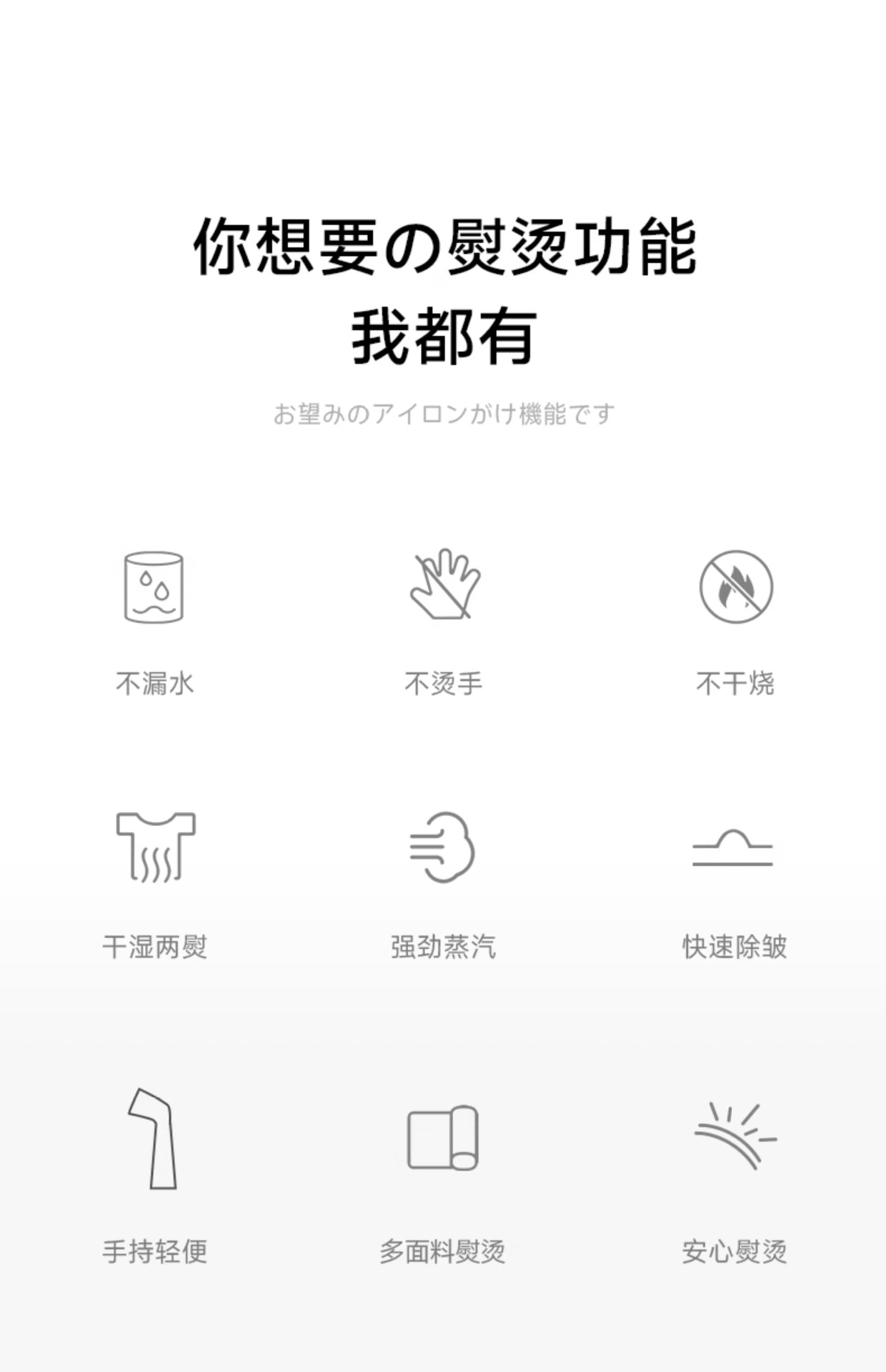 你想要の熨烫功能
我都有

お望みのアイロンがけ機能です

不漏水

不烫手

不干烧

干湿两熨

强劲蒸汽

快速除皱

手持轻便

多面料熨烫

安心熨烫