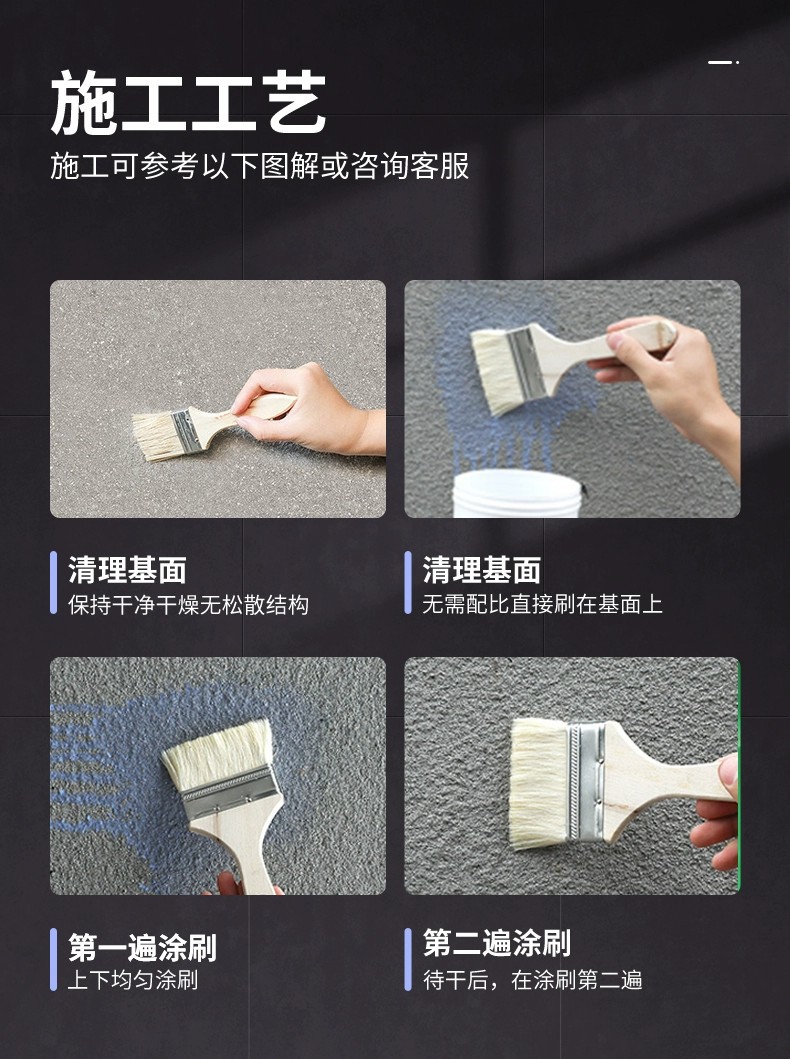 施工工艺

施工可参考以下图解或咨询客服

清理基面
保持干净干燥无松散结构

清理基面
无需配比直接刷在基面上

第一遍涂刷
上下均匀涂刷

第二遍涂刷
待干后，在涂刷第二遍