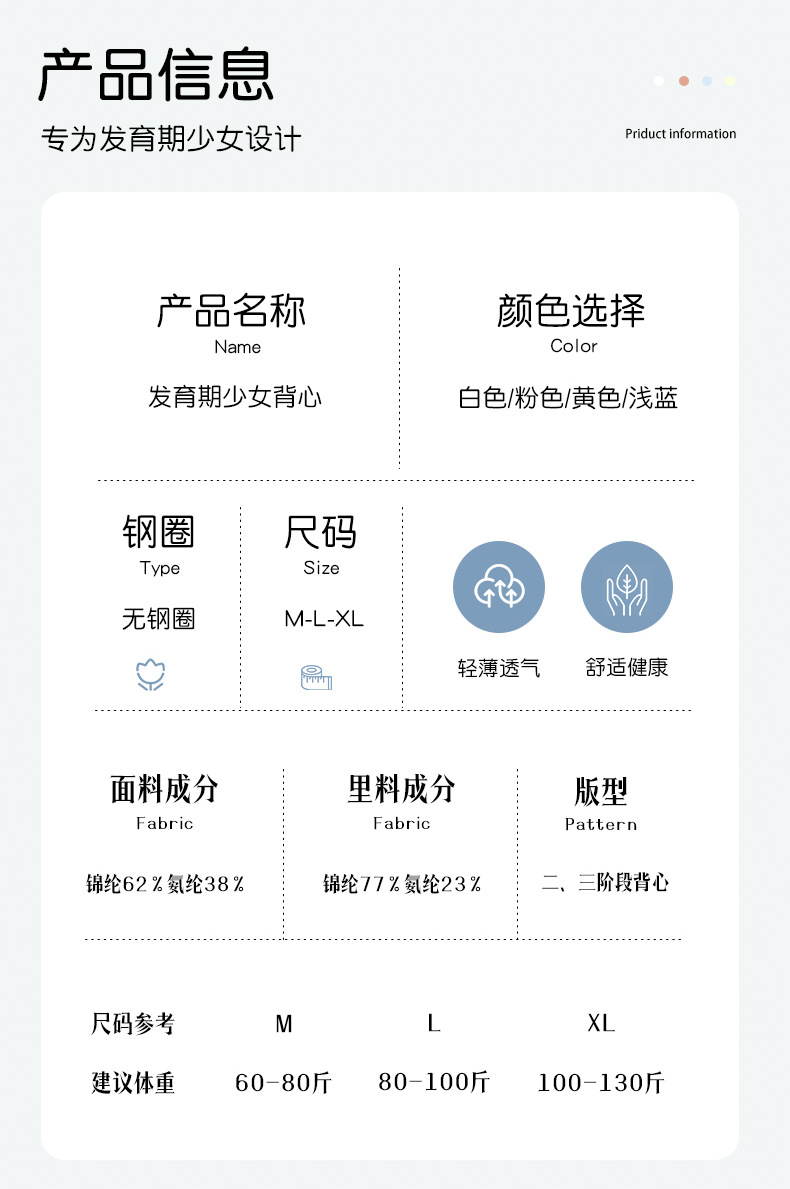 产品信息

专为发育期少女设计

Priduct information

产品名称
Name
发育期少女背心

颜色选择
Color
白色/粉色/黄色/浅蓝

钢圈
Type
无钢圈

尺码
Size
M-L-XL

轻薄透气

舒适健康

面料成分
Fabric
锦纶62%氨纶38%

里料成分
Fabric
锦纶77%氨纶23%

版型
Pattern
二、三阶段背心

| 尺码参考 | M | L | XL |
|---|---|---|---|
| 建议体重 | 60-80斤 | 80-100斤 | 100-130斤 |