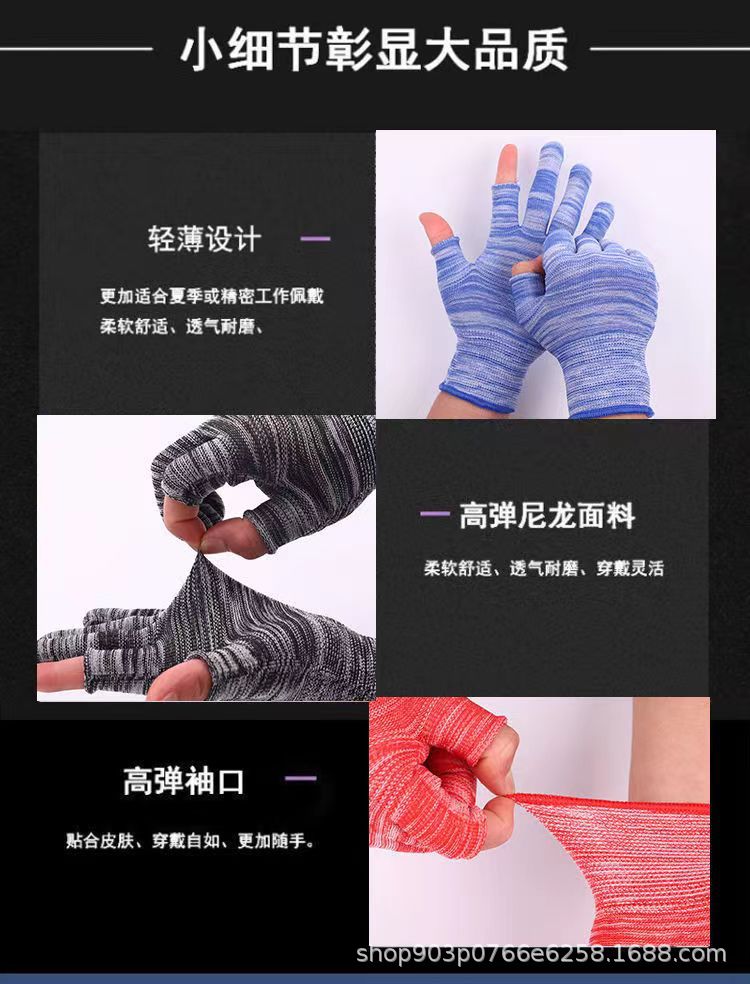 小细节彰显大品质

轻薄设计

更加适合夏季或精密工作佩戴
柔软舒适、透气耐磨、

高弹尼龙面料

柔软舒适、透气耐磨、穿戴灵活

高弹袖口

贴合皮肤、穿戴自如、更加随手。

shop903p0766e6258.1688.com