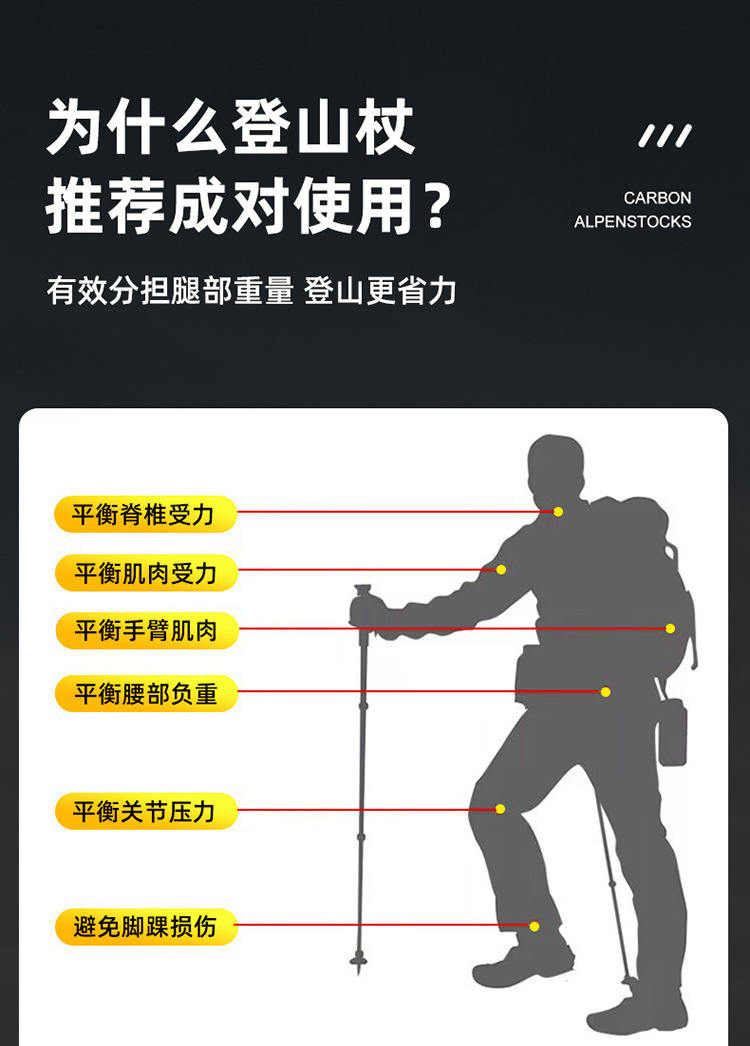 为什么登山杖
推荐成对使用？

CARBON
ALPENSTOCKS

有效分担腿部重量 登山更省力

平衡脊椎受力

平衡肌肉受力

平衡手臂肌肉

平衡腰部负重

平衡关节压力

避免脚踝损伤