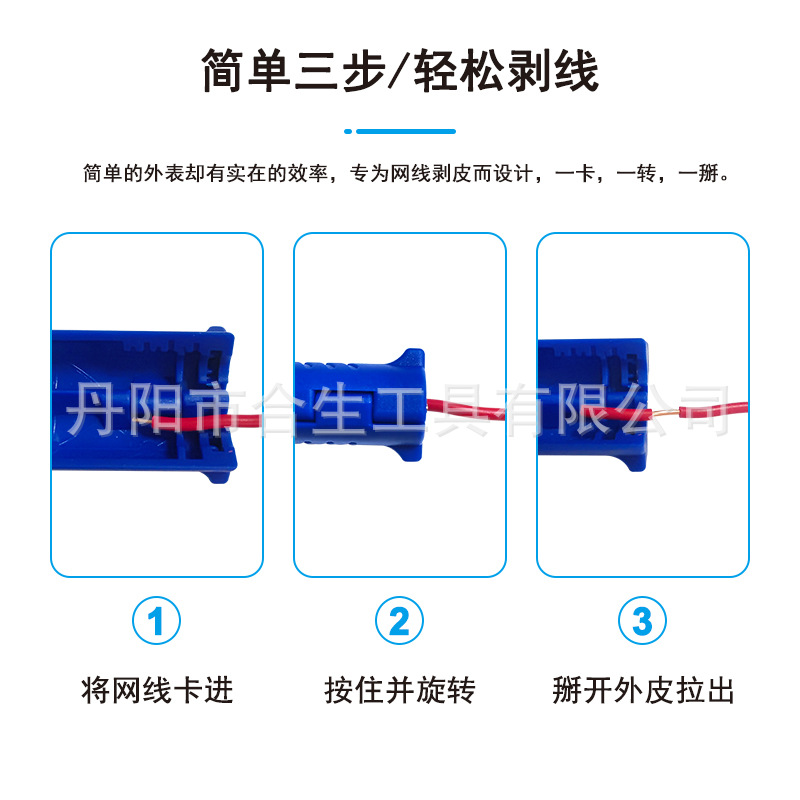 简单三步/轻松剥线

简单的外表却有实在的效率，专为网线剥皮而设计，一卡，一转，一掰。

丹阳市合生工具有限公司

1

将网线卡进

2

按住并旋转

3

掰开外皮拉出