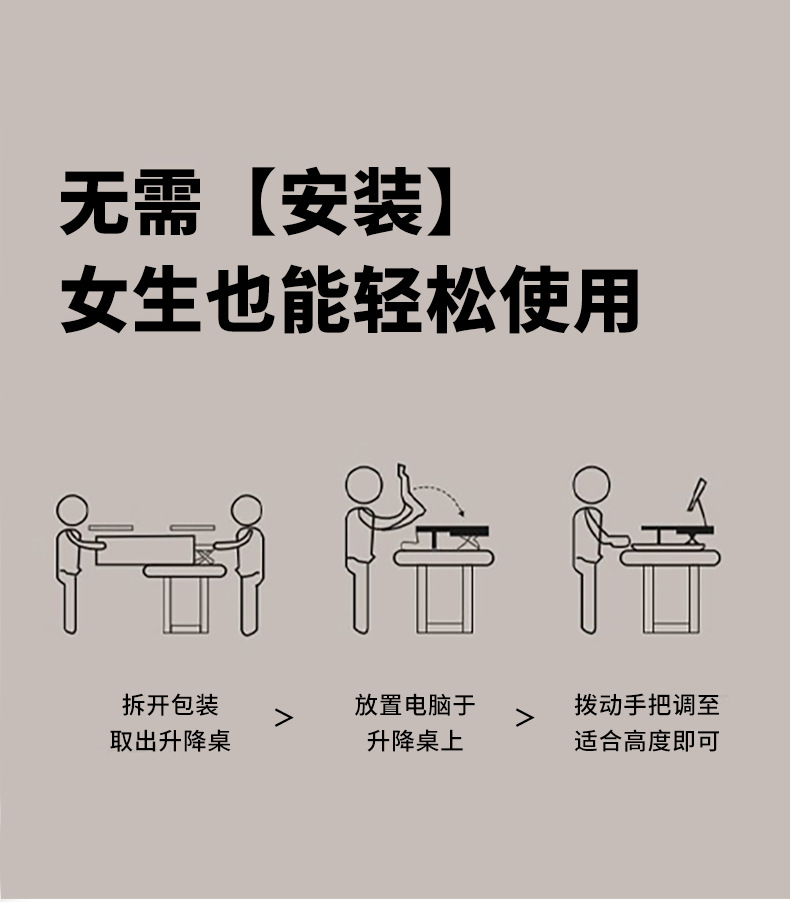 无需【安装】
女生也能轻松使用

拆开包装
取出升降桌

>

放置电脑于
升降桌上

>

拨动手把调至
适合高度即可