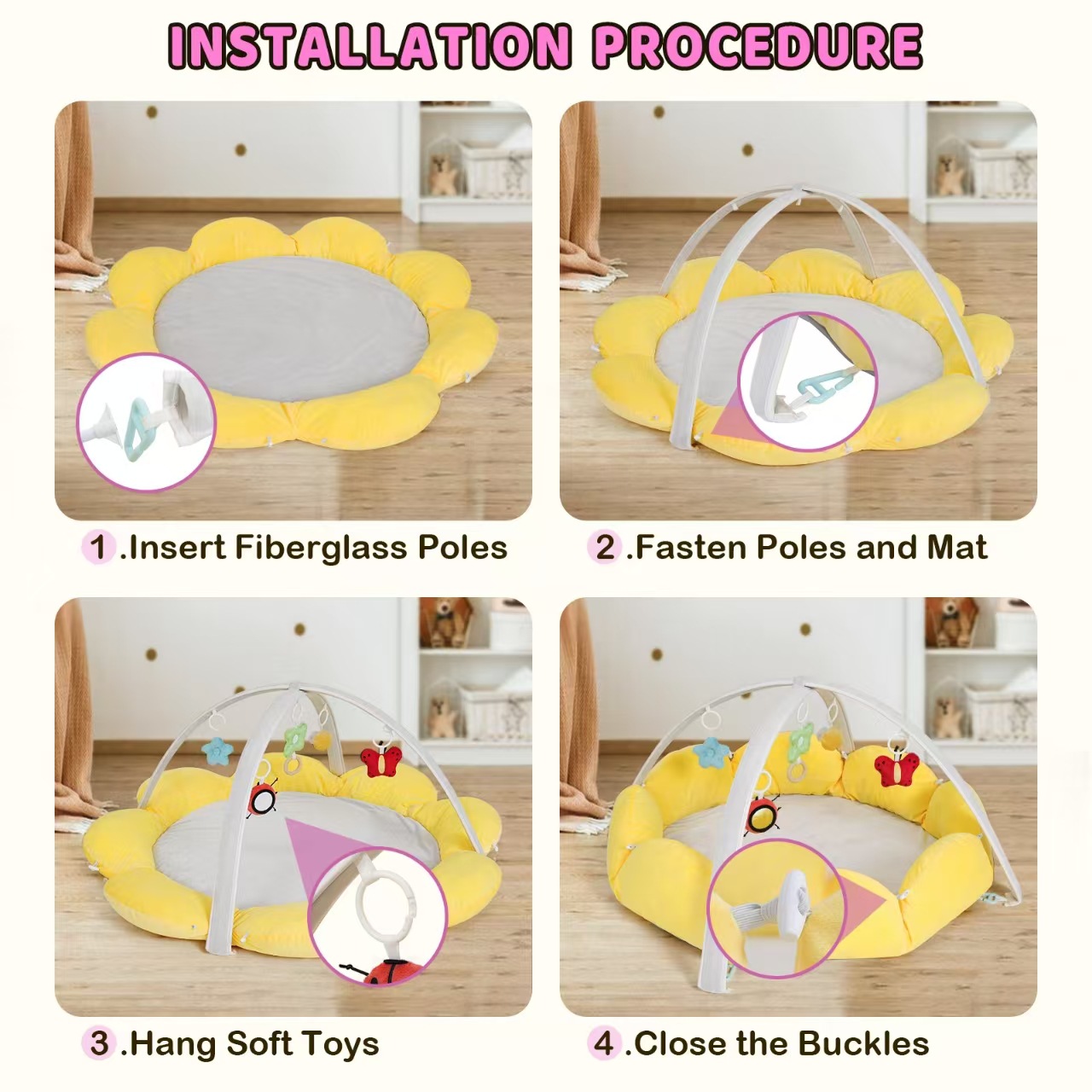 INSTALLATION PROCEDURE

1 .Insert Fiberglass Poles

2 .Fasten Poles and Mat

3 .Hang Soft Toys

4 .Close the Buckles