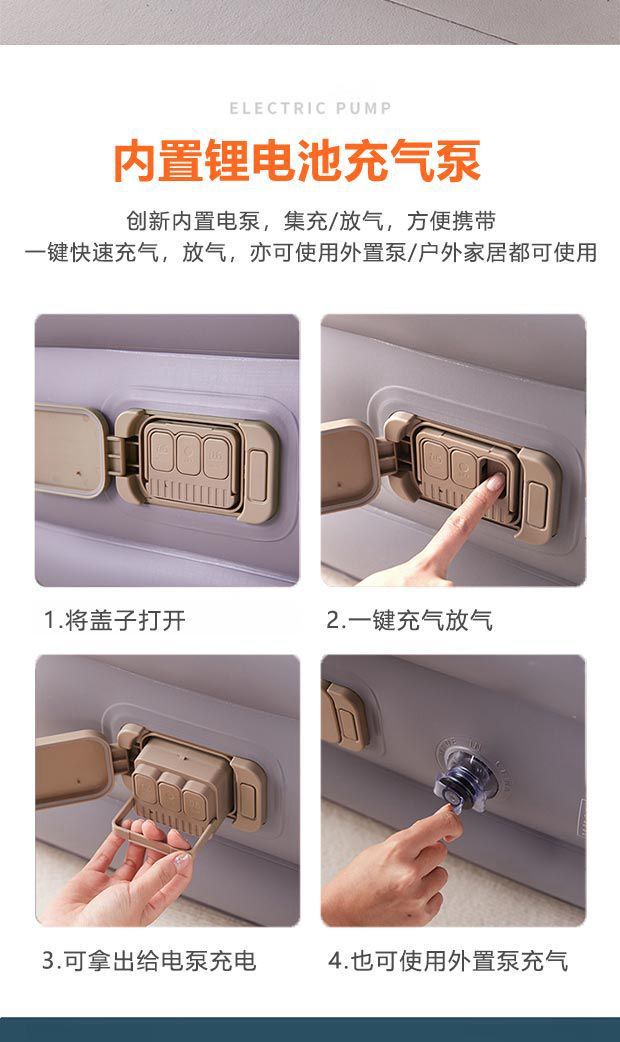 ELECTRIC PUMP

内置锂电池充气泵

创新内置电泵，集充/放气，方便携带
一键快速充气，放气，亦可使用外置泵/户外家居都可使用

1.将盖子打开

2.一键充气放气

3.可拿出给电泵充电

4.也可使用外置泵充气