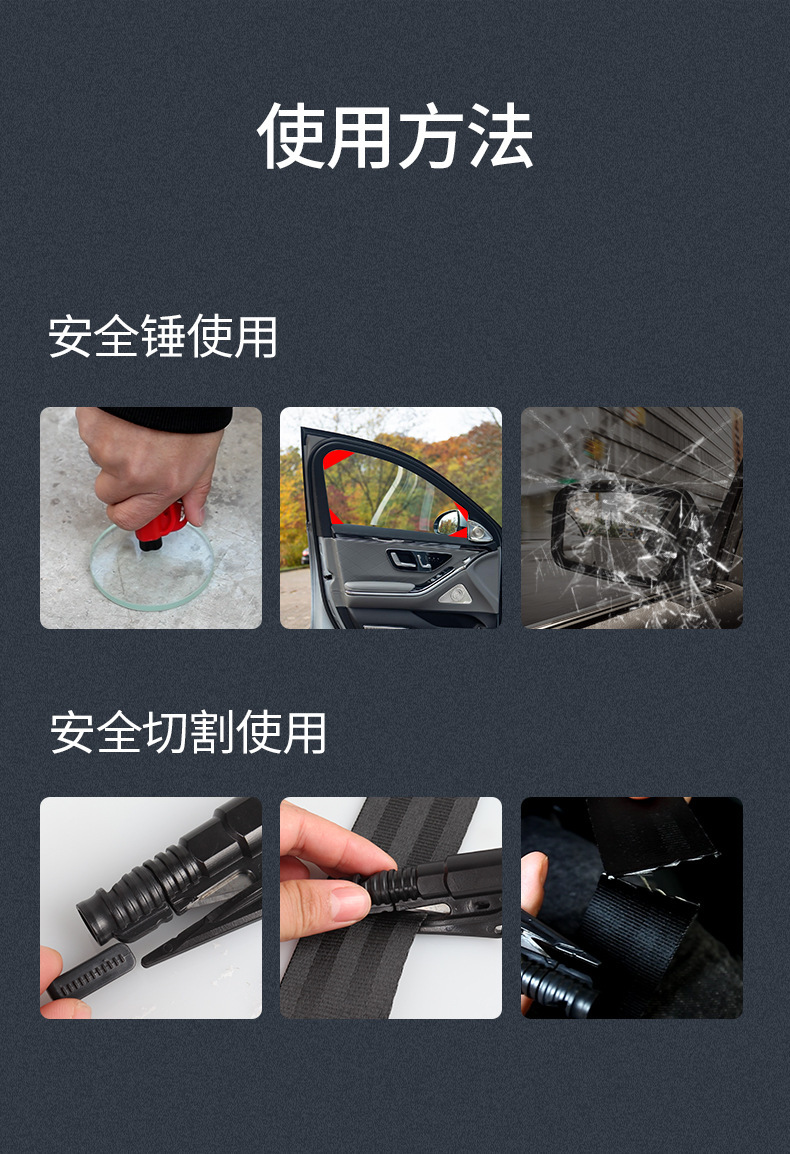 使用方法

安全锤使用

安全切割使用