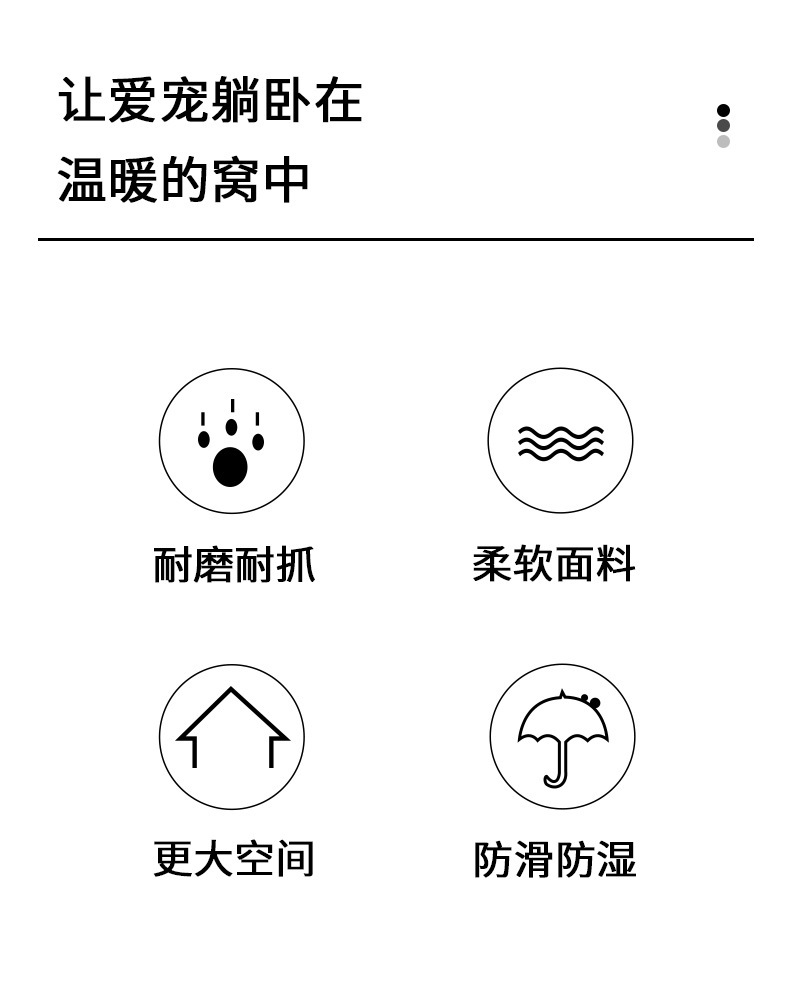 让爱宠躺卧在
温暖的窝中

耐磨耐抓

柔软面料

更大空间

防滑防湿