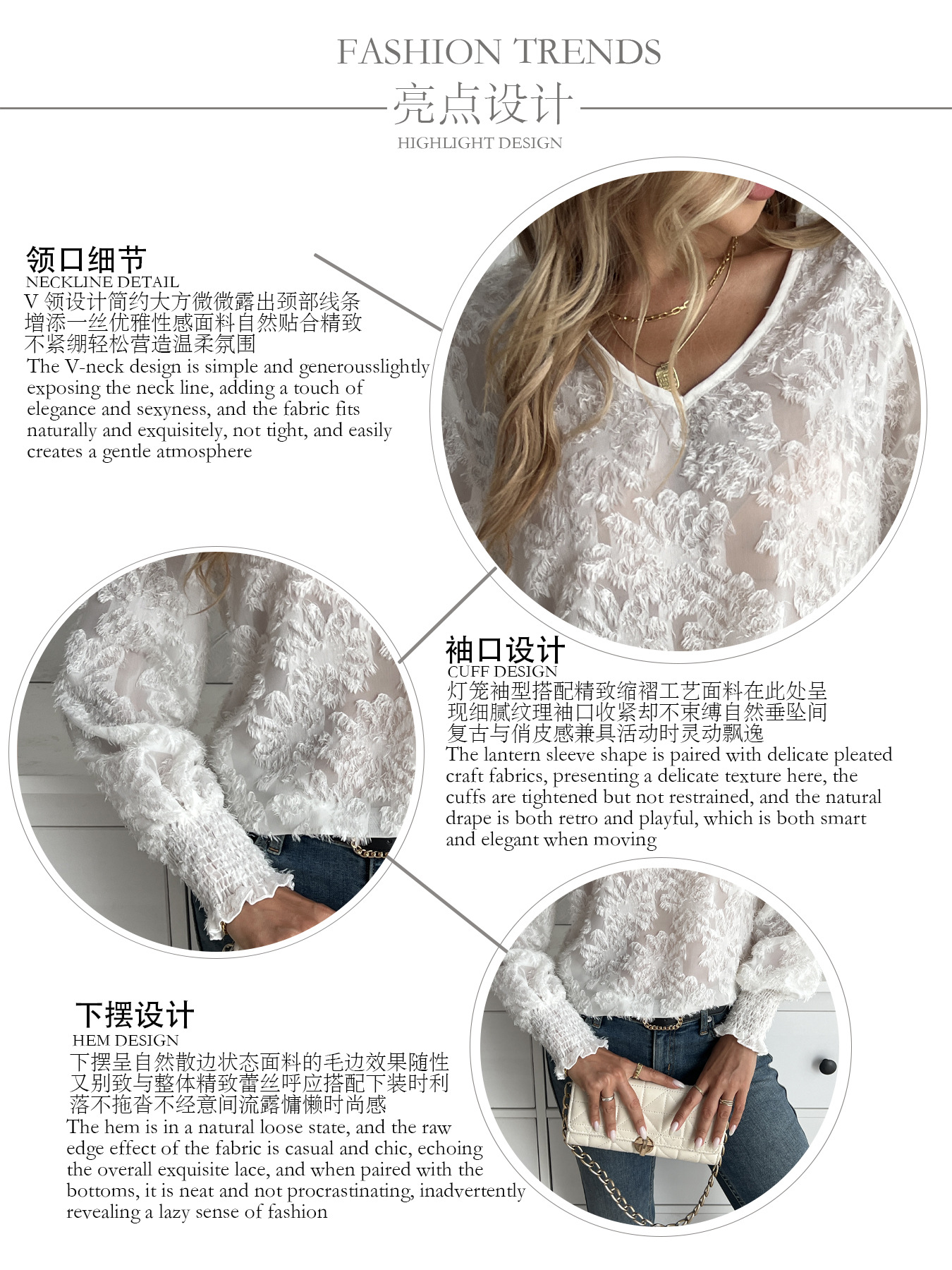 FASHION TRENDS
亮点设计
HIGHLIGHT DESIGN

领口细节
NECKLINE DETAIL
V 领设计简约大方微微露出颈部线条增添一丝优雅性感面料自然贴合精致不紧绷轻松营造温柔氛围
The V-neck design is simple and generousslightly exposing the neck line, adding a touch of elegance and sexyness, and the fabric fits naturally and exquisitely, not tight, and easily creates a gentle atmosphere

袖口设计
CUFF DESIGN
灯笼袖型搭配精致缩褶工艺面料在此处呈现细腻纹理袖口收紧却不束缚自然垂坠间复古与俏皮感兼具活动时灵动飘逸
The lantern sleeve shape is paired with delicate pleated craft fabrics, presenting a delicate texture here, the cuffs are tightened but not restrained, and the natural drape is both retro and playful, which is both smart and elegant when moving

下摆设计
HEM DESIGN
下摆呈自然散边状态面料的毛边效果随性又别致与整体精致蕾丝呼应搭配下装时利落不拖沓不经意间流露慵懒时尚感
The hem is in a natural loose state, and the raw edge effect of the fabric is casual and chic, echoing the overall exquisite lace, and when paired with the bottoms, it is neat and not procrastinating, inadvertently revealing a lazy sense of fashion