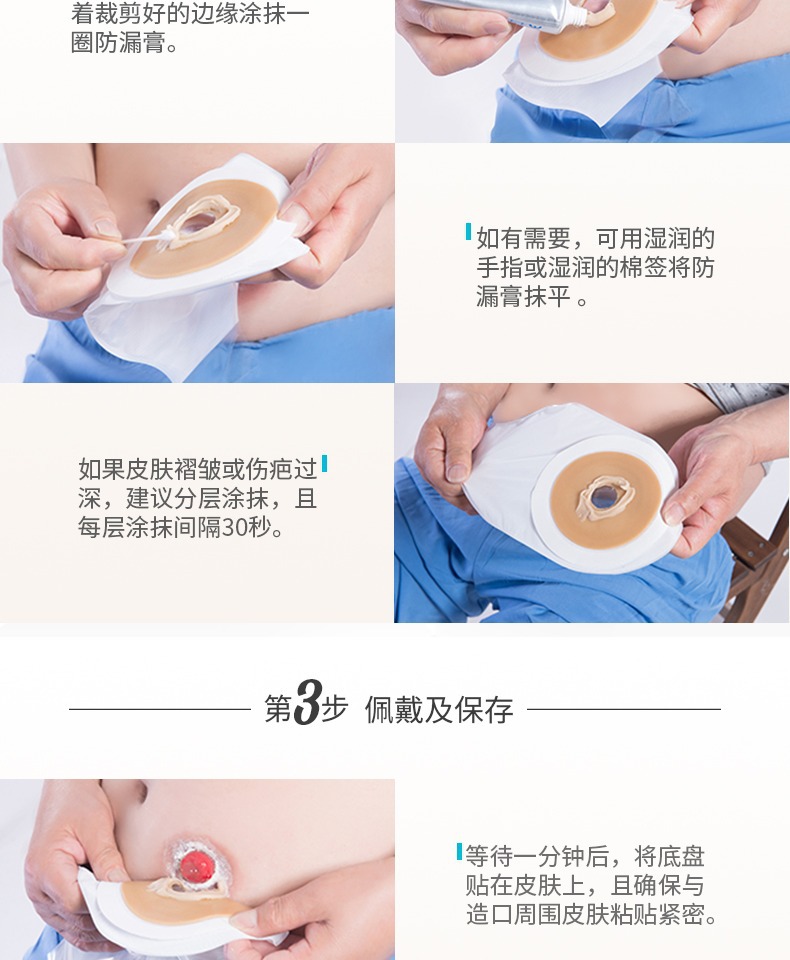 着裁剪好的边缘涂抹一圈防漏膏。

如有需要，可用湿润的手指或湿润的棉签将防漏膏抹平 。

如果皮肤褶皱或伤疤过深，建议分层涂抹，且每层涂抹间隔30秒。

第3步 佩戴及保存

等待一分钟后，将底盘贴在皮肤上，且确保与造口周围皮肤粘贴紧密。