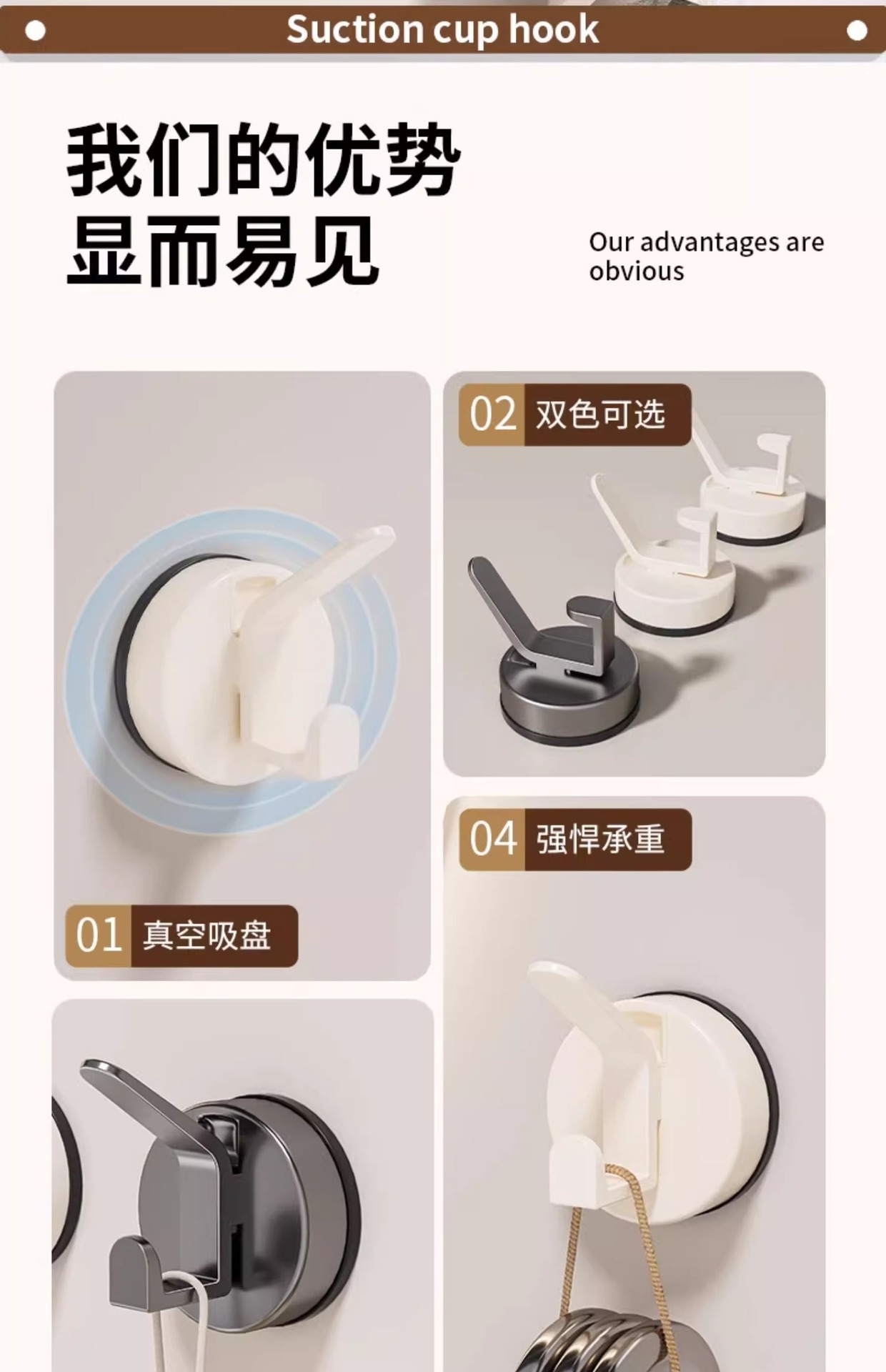 Suction cup hook

我们的优势
显而易见

Our advantages are obvious

01 真空吸盘

02 双色可选

04 强悍承重