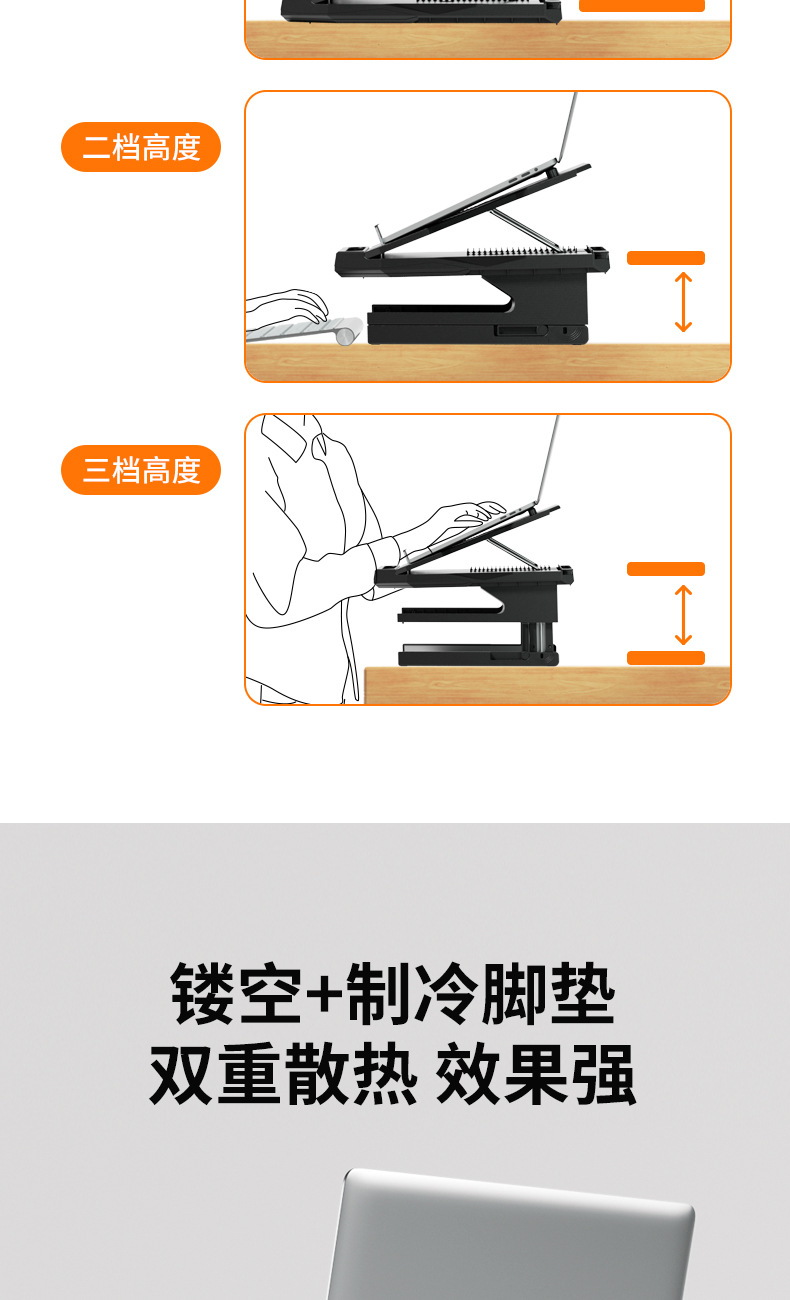 二档高度

三档高度

镂空+制冷脚垫
双重散热 效果强