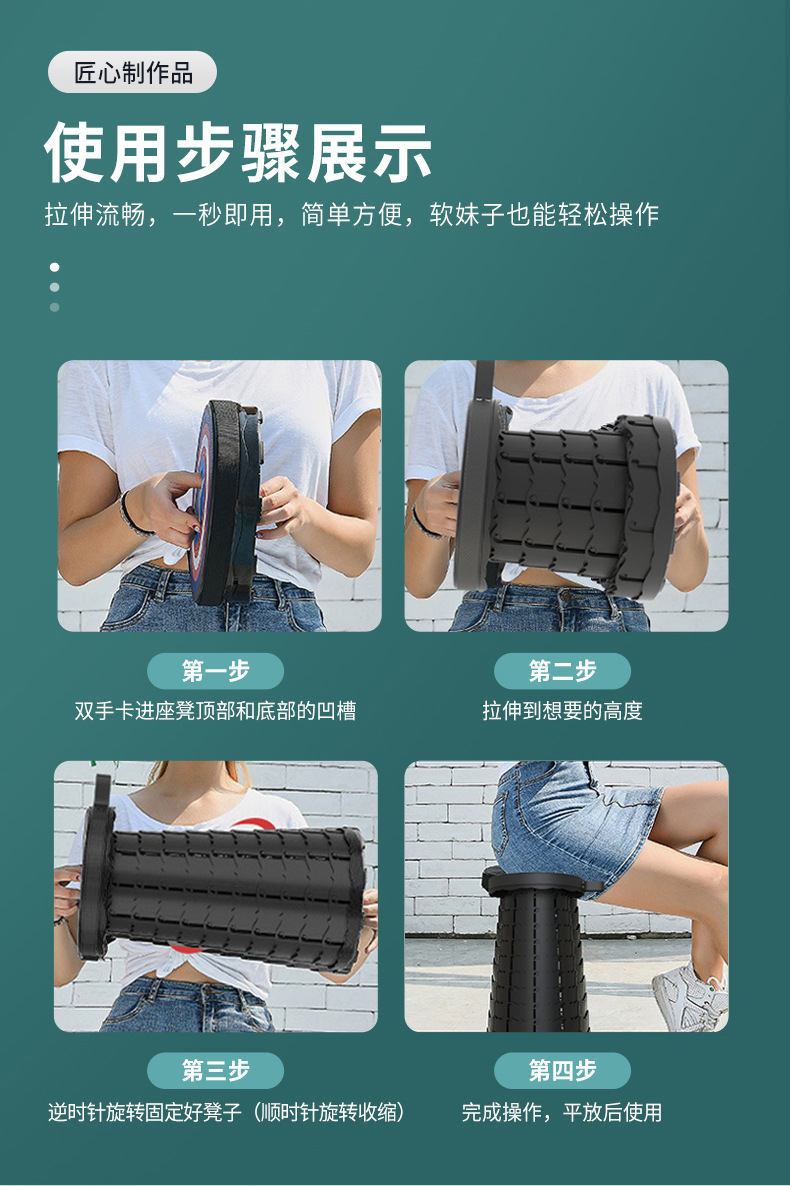 匠心制作品

使用步骤展示

拉伸流畅，一秒即用，简单方便，软妹子也能轻松操作

第一步
双手卡进座凳顶部和底部的凹槽

第二步
拉伸到想要的高度

第三步
逆时针旋转固定好凳子（顺时针旋转收缩）

第四步
完成操作，平放后使用