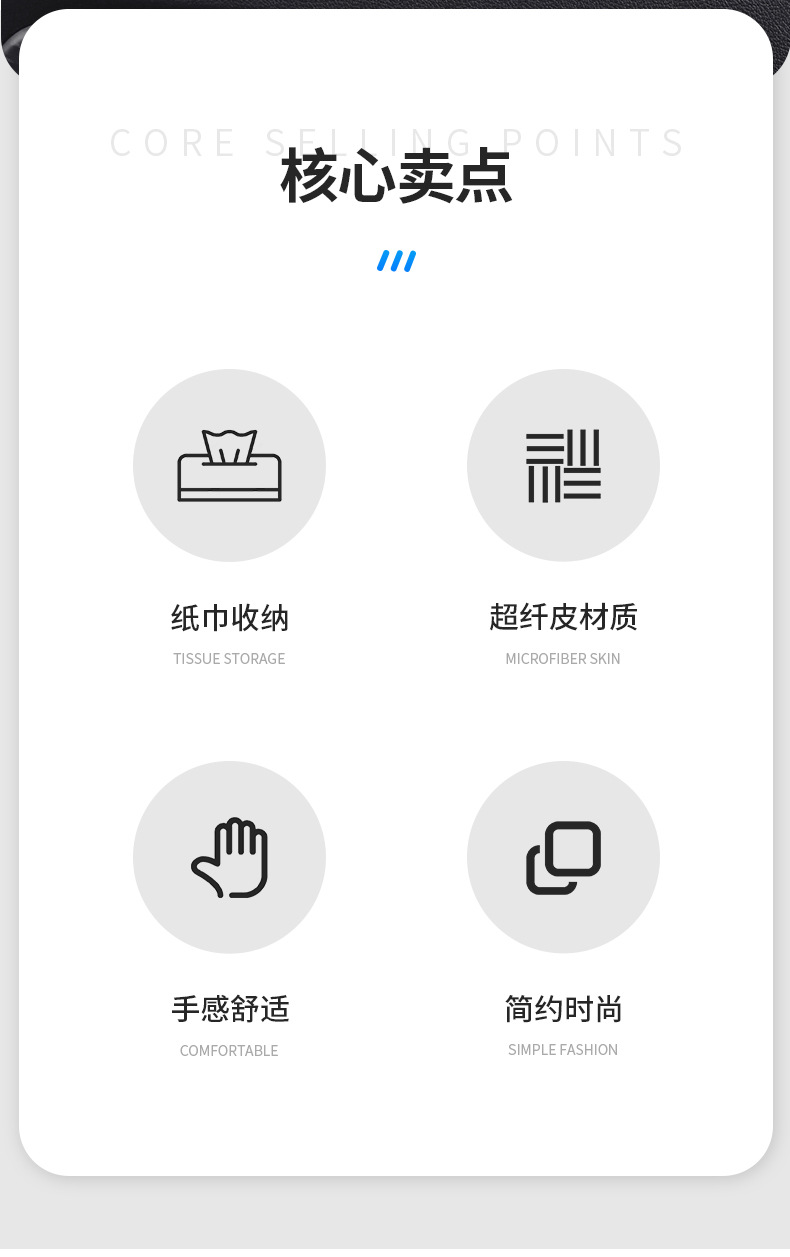 CORE SELLING POINTS

核心卖点

纸巾收纳
TISSUE STORAGE

超纤皮材质
MICROFIBER SKIN

手感舒适
COMFORTABLE

简约时尚
SIMPLE FASHION