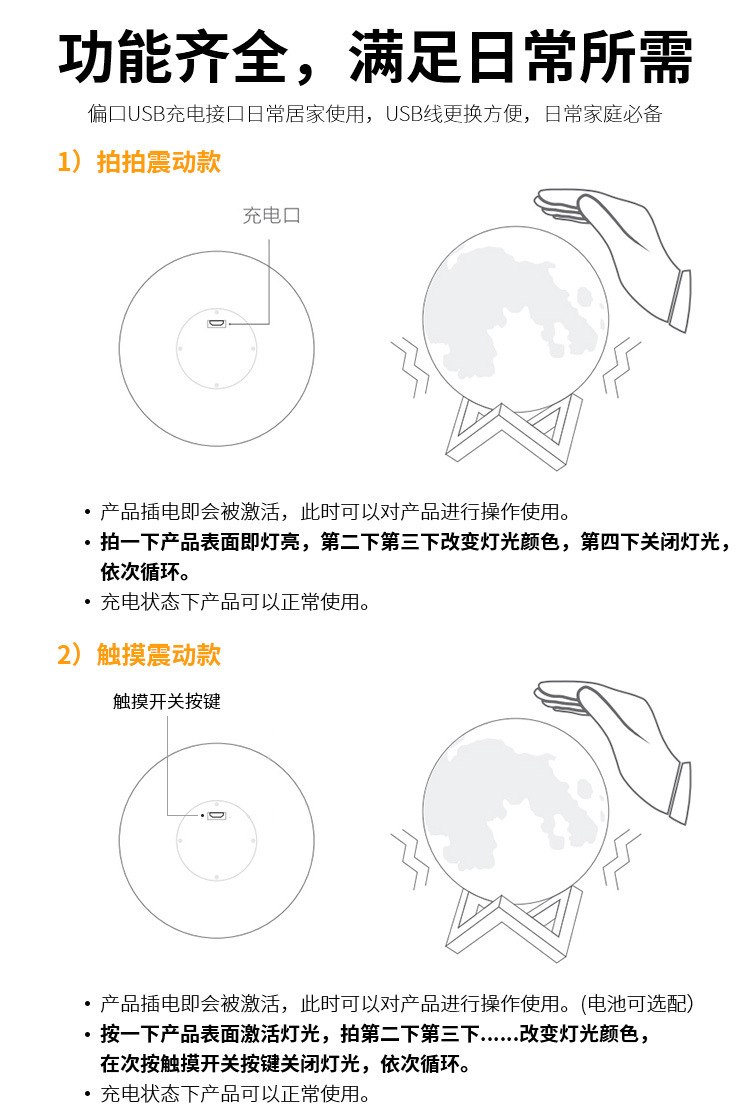 功能齐全，满足日常所需

偏口USB充电接口日常居家使用，USB线更换方便，日常家庭必备

1）拍拍震动款

充电口

• 产品插电即会被激活，此时可以对产品进行操作使用。
• 拍一下产品表面即灯亮，第二下第三下改变灯光颜色，第四下关闭灯光，依次循环。
• 充电状态下产品可以正常使用。

2）触摸震动款

触摸开关按键

• 产品插电即会被激活，此时可以对产品进行操作使用。(电池可选配)
• 按一下产品表面激活灯光，拍第二下第三下......改变灯光颜色，在次按触摸开关按键关闭灯光，依次循环。
• 充电状态下产品可以正常使用。