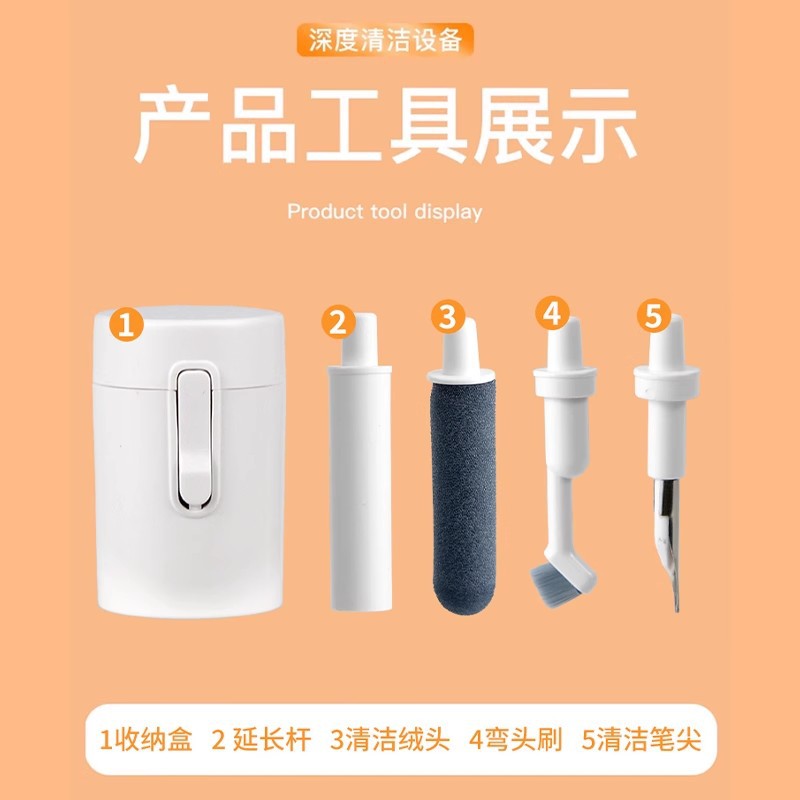 深度清洁设备

产品工具展示

Product tool display

1

2

3

4

5

1收纳盒 2 延长杆 3清洁绒头 4弯头刷 5清洁笔尖